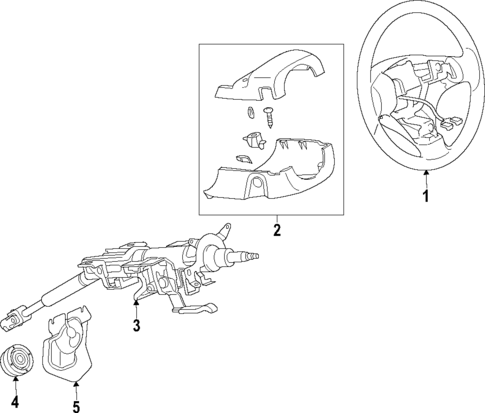 1
2
3
4
5