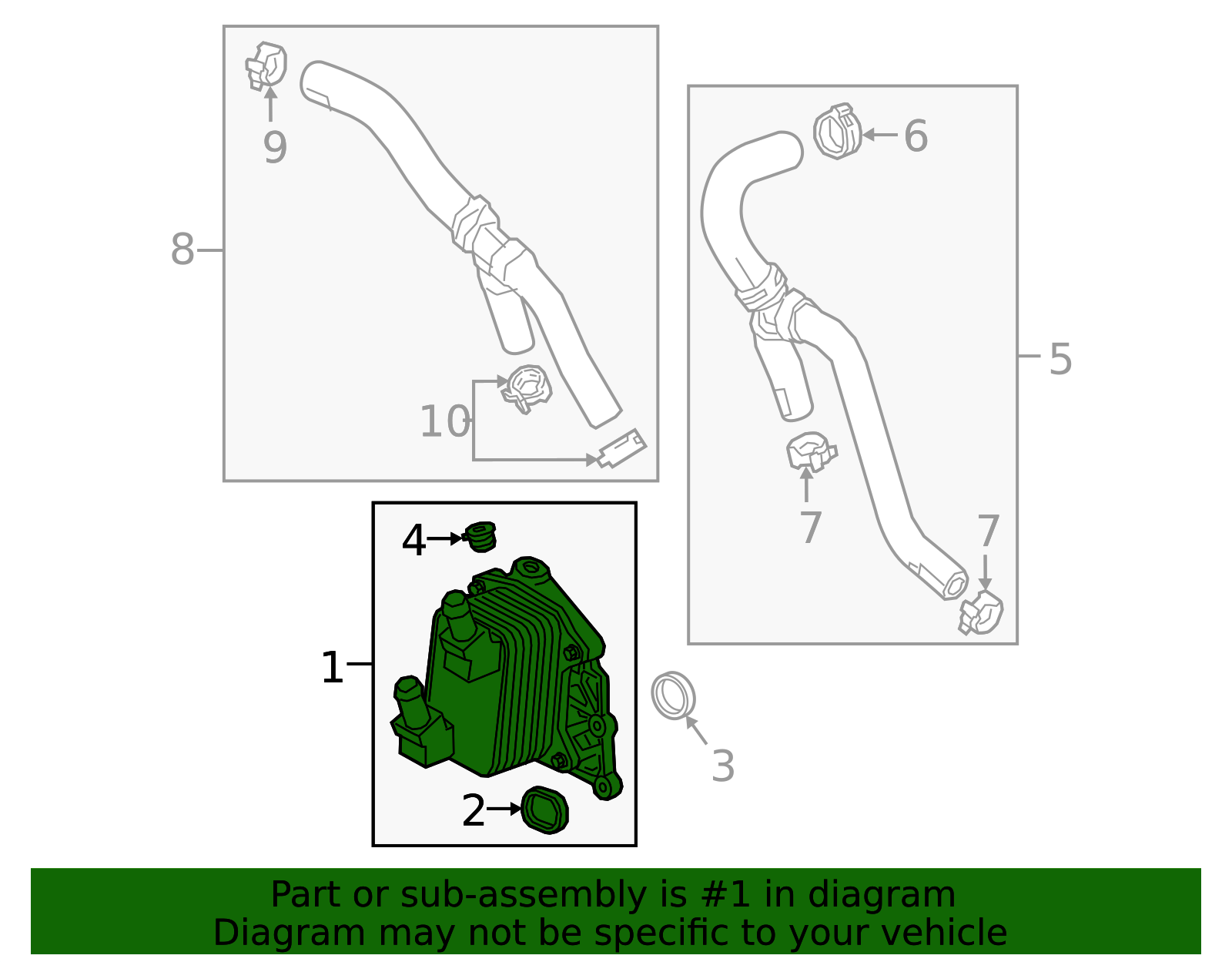 9
8
10
6
5
7
7
4
1
3
2
Part or sub-assembly is #1 in diagram
Diagram may not be specific to your vehicle