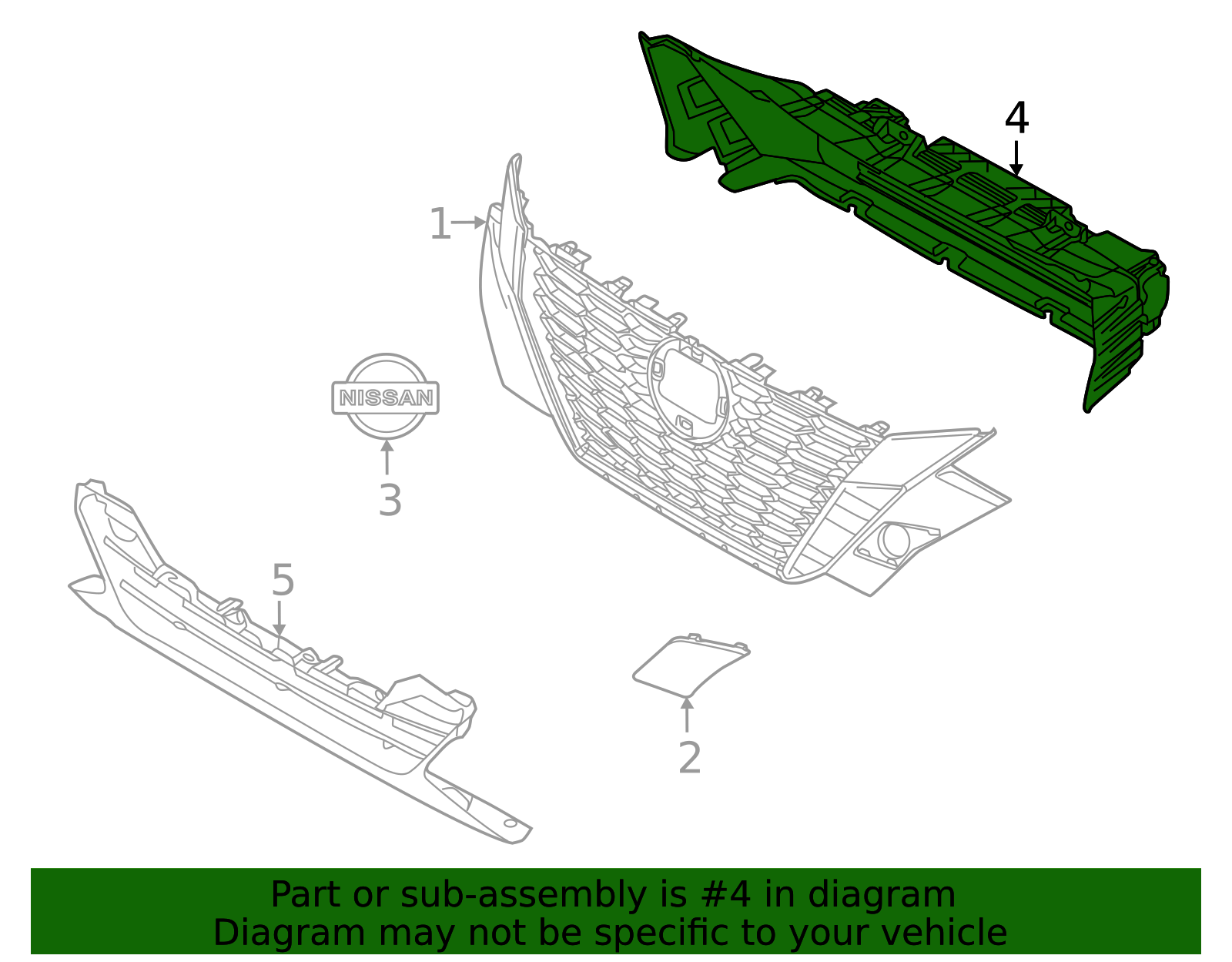 4
1
NISSAN
3
5
2
Part or sub-assembly is #4 in diagram
Diagram may not be specific to your vehicle