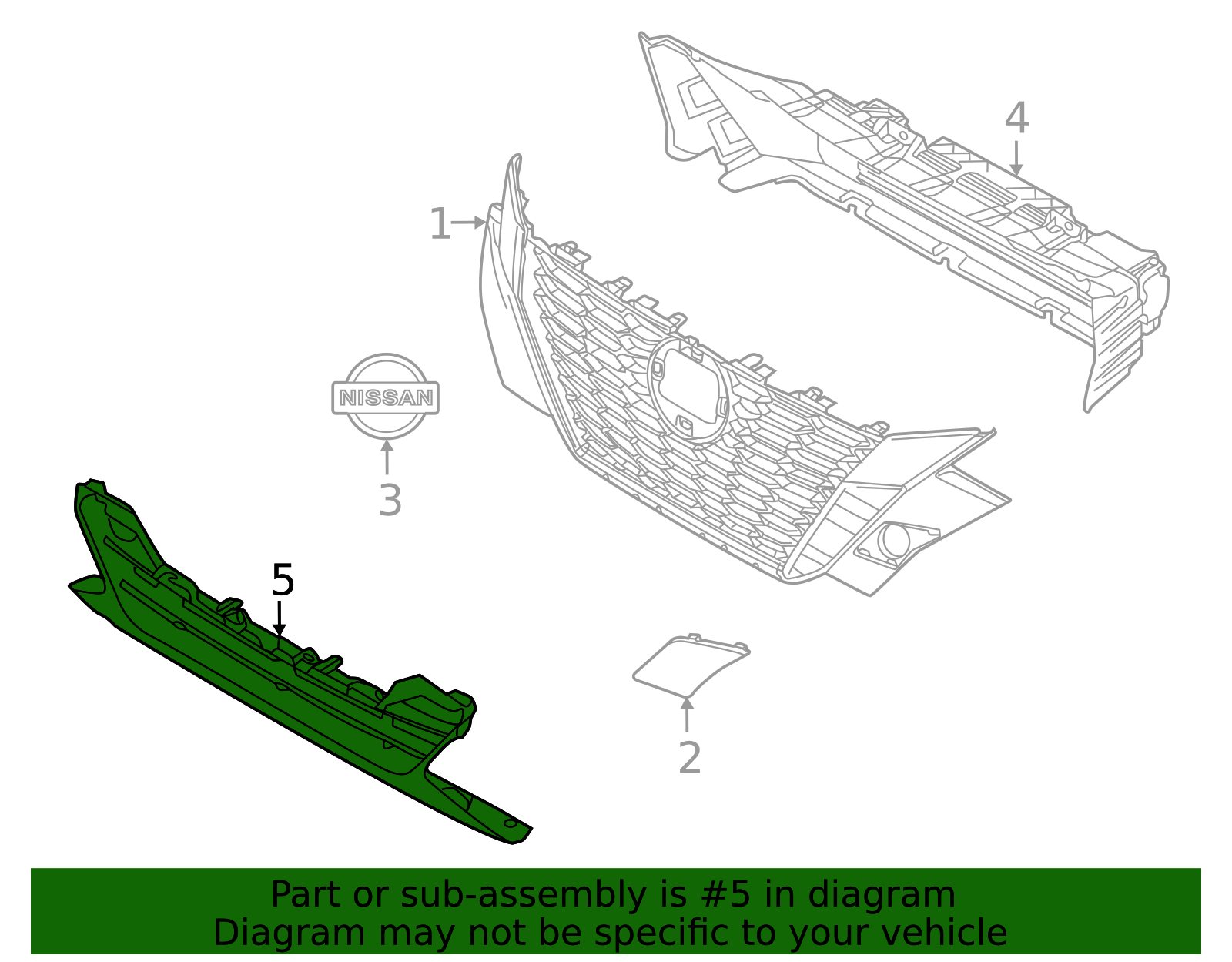 4

1

NISSAN

3

5

2

Part or sub-assembly is #5 in diagram
Diagram may not be specific to your vehicle