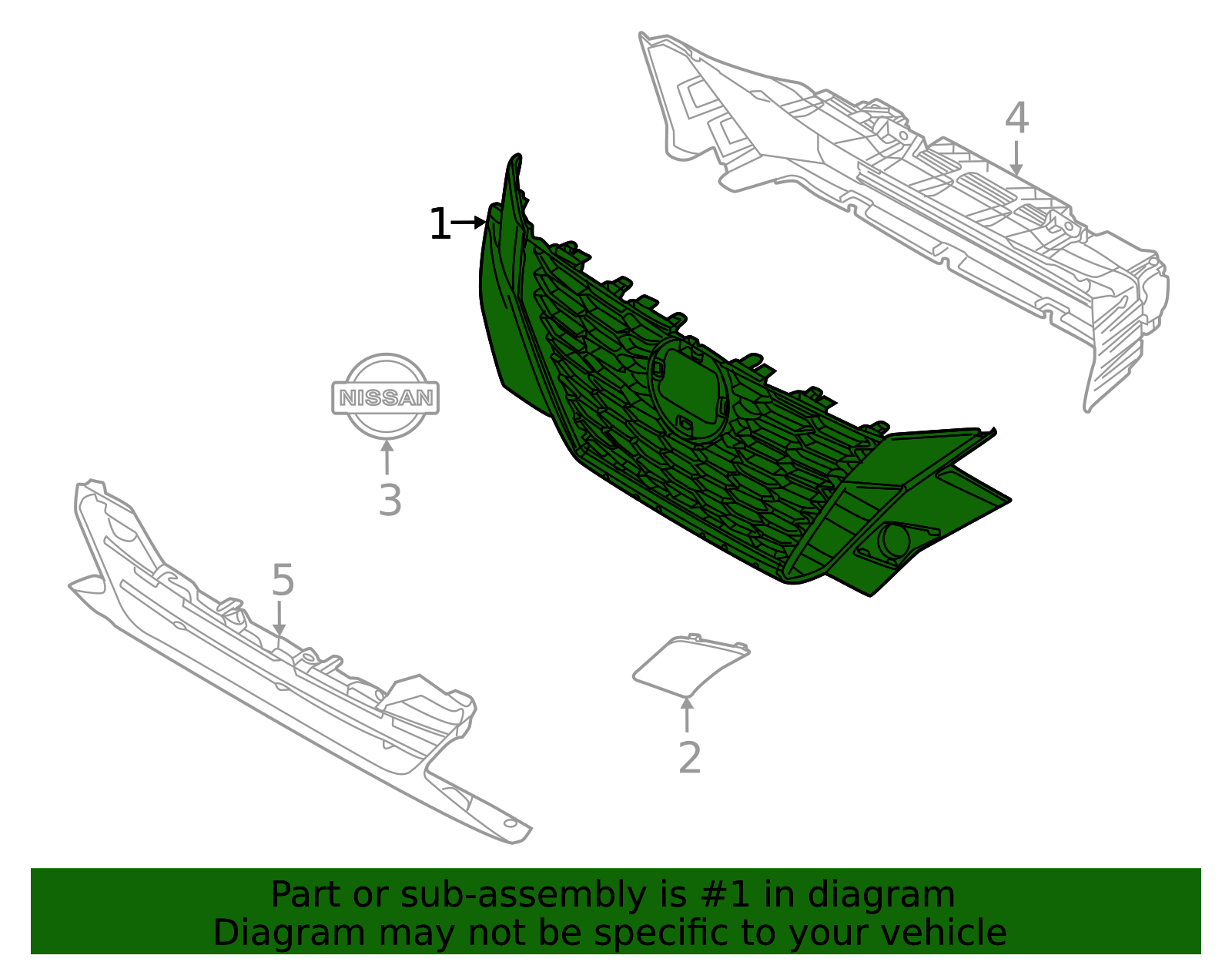 4

1

NISSAN

3

5

2

Part or sub-assembly is #1 in diagram
Diagram may not be specific to your vehicle