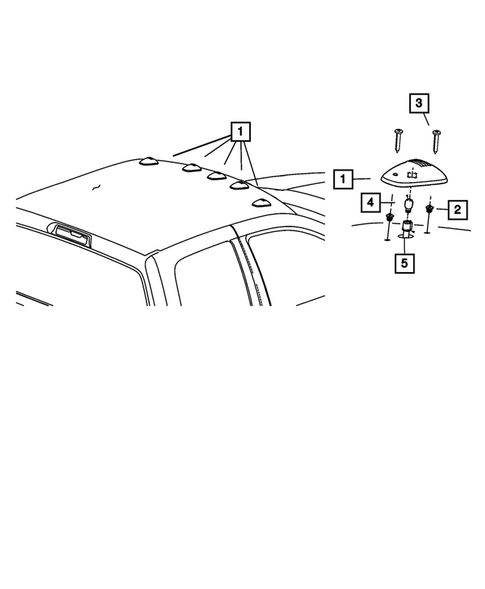 1
3
1
4
2
5