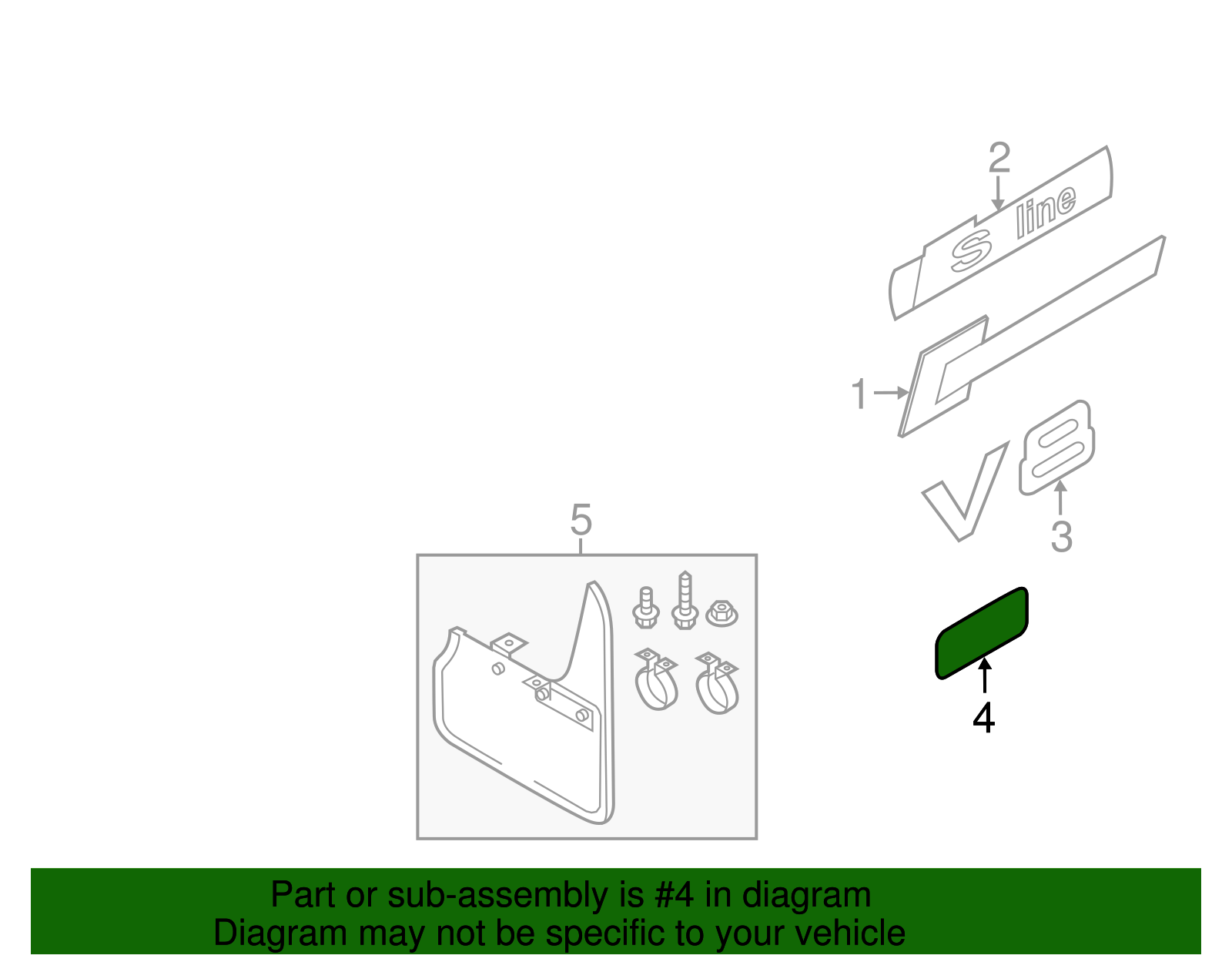 2

S line

1

V8

3

5

4

Part or sub-assembly is #4 in diagram
Diagram may not be specific to your vehicle