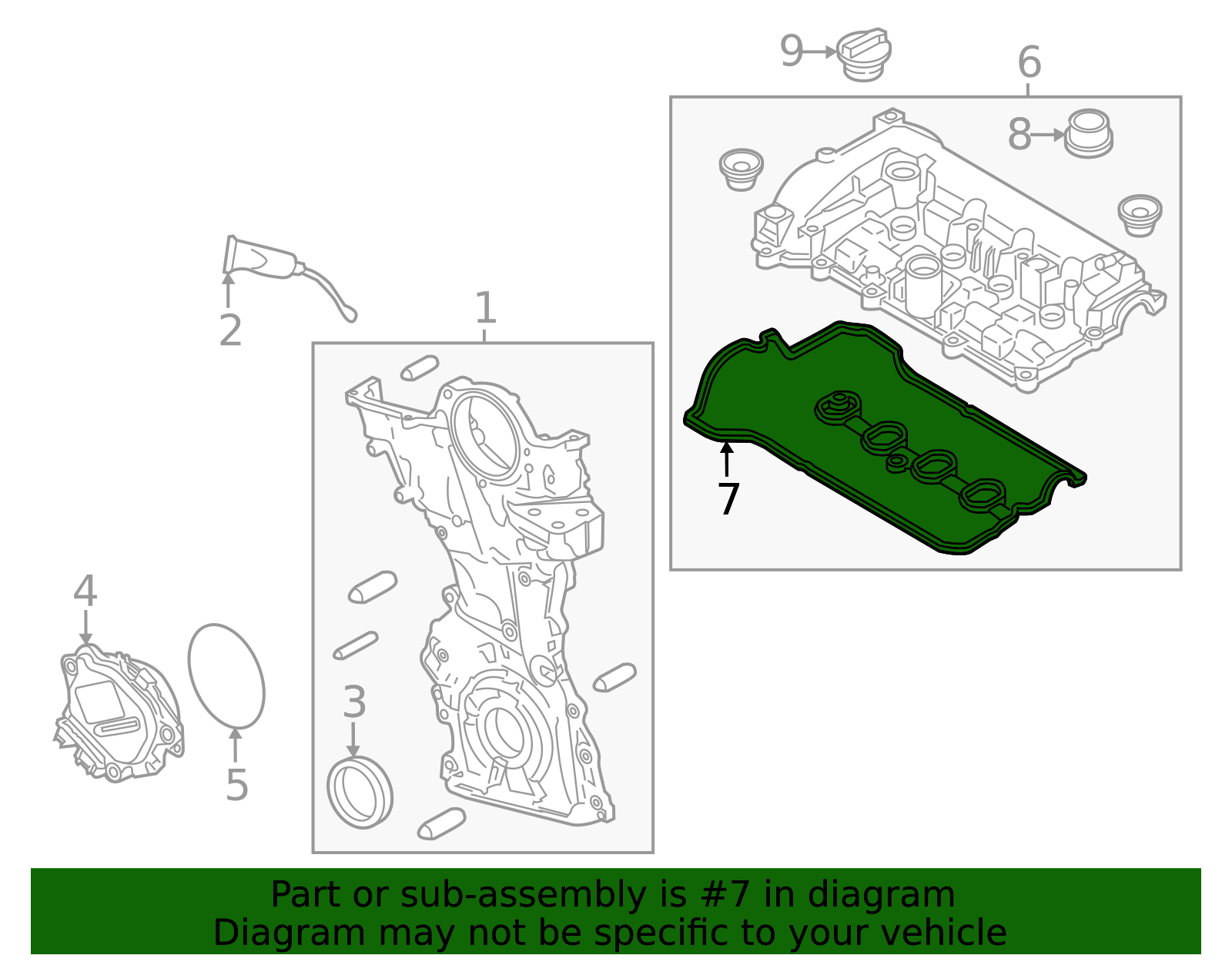 9
6
8
2
1
7
4
3
5

Part or sub-assembly is #7 in diagram
Diagram may not be specific to your vehicle