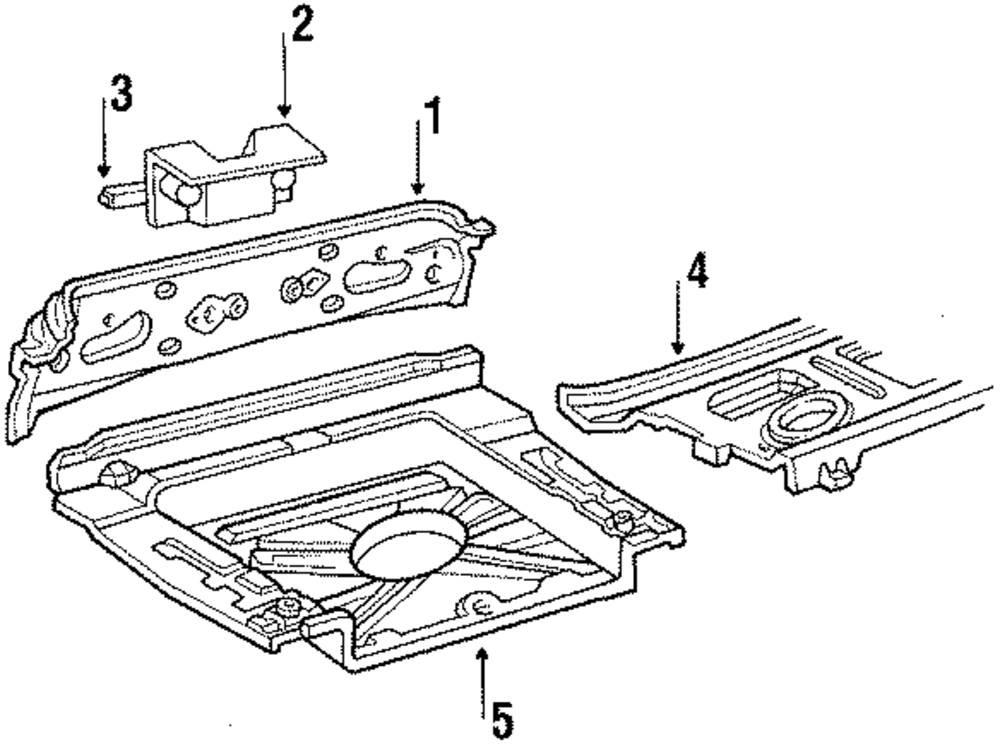 2
3
1
4
5