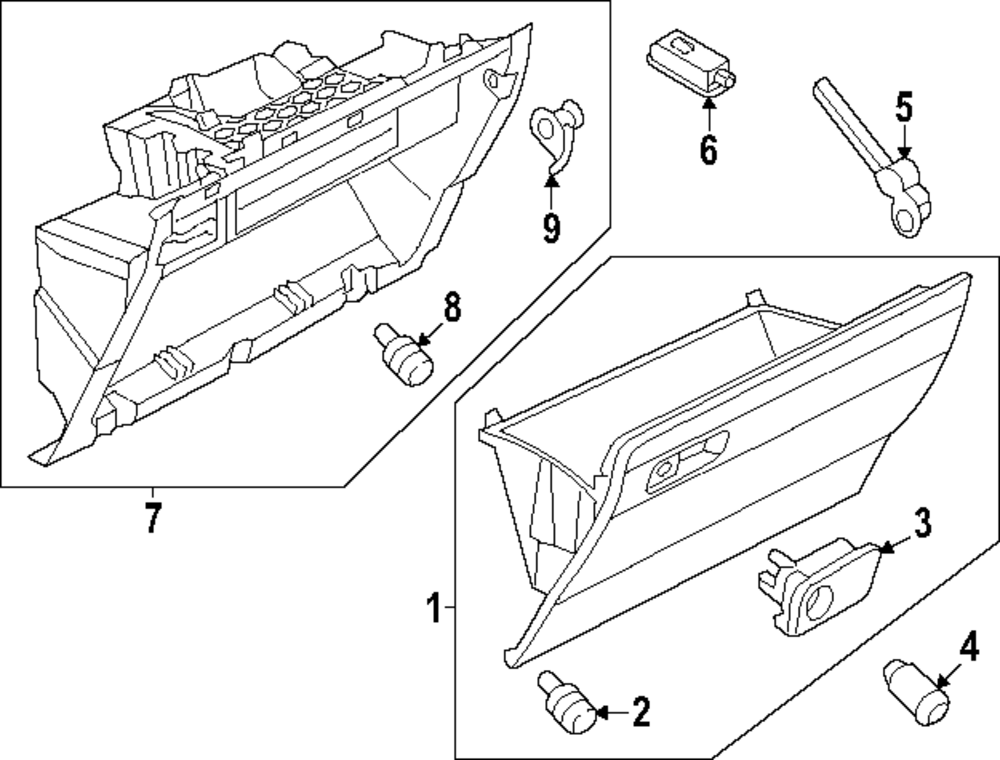 6
5
9
8
7
3
1
4
2