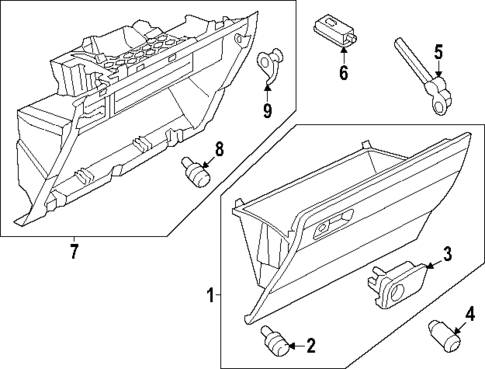 6
5
9
8
7
3
1
4
2