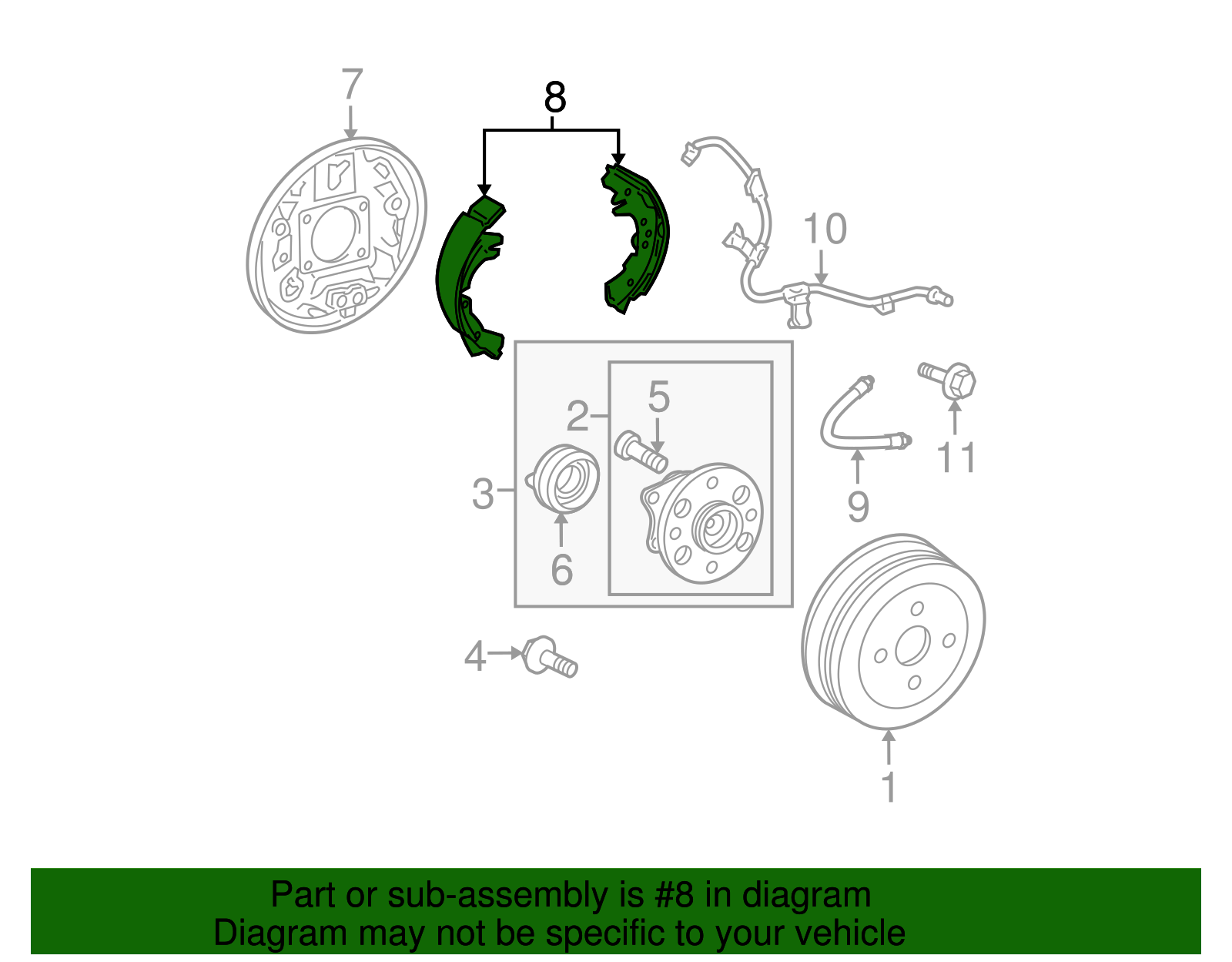 7
8
10
2
5
3
6
9
11
4
1

Part or sub-assembly is #8 in diagram
Diagram may not be specific to your vehicle