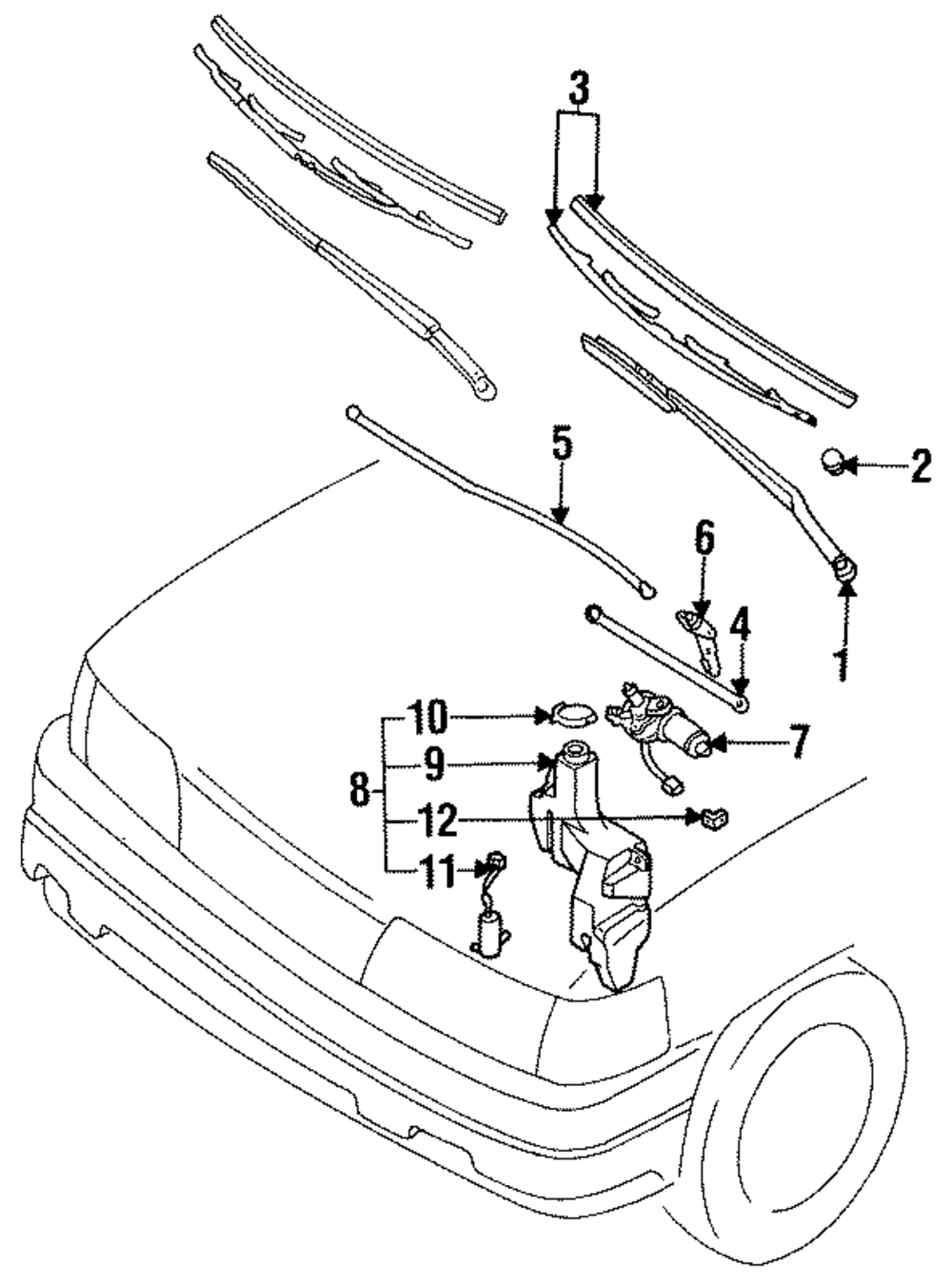 3
2
5
6
4
1
10
7
9
8
12
11