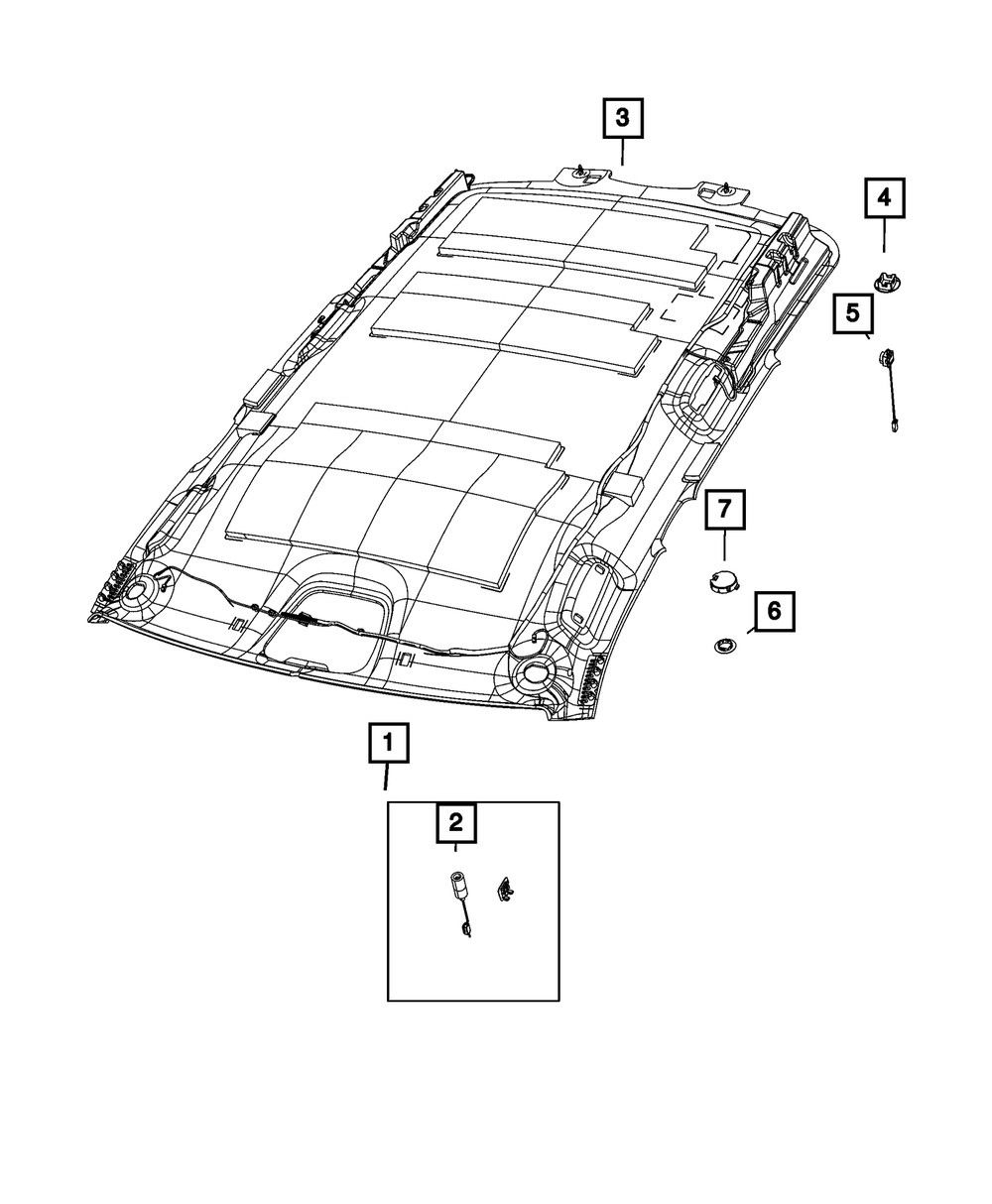 3
4
5
7
6
1
2