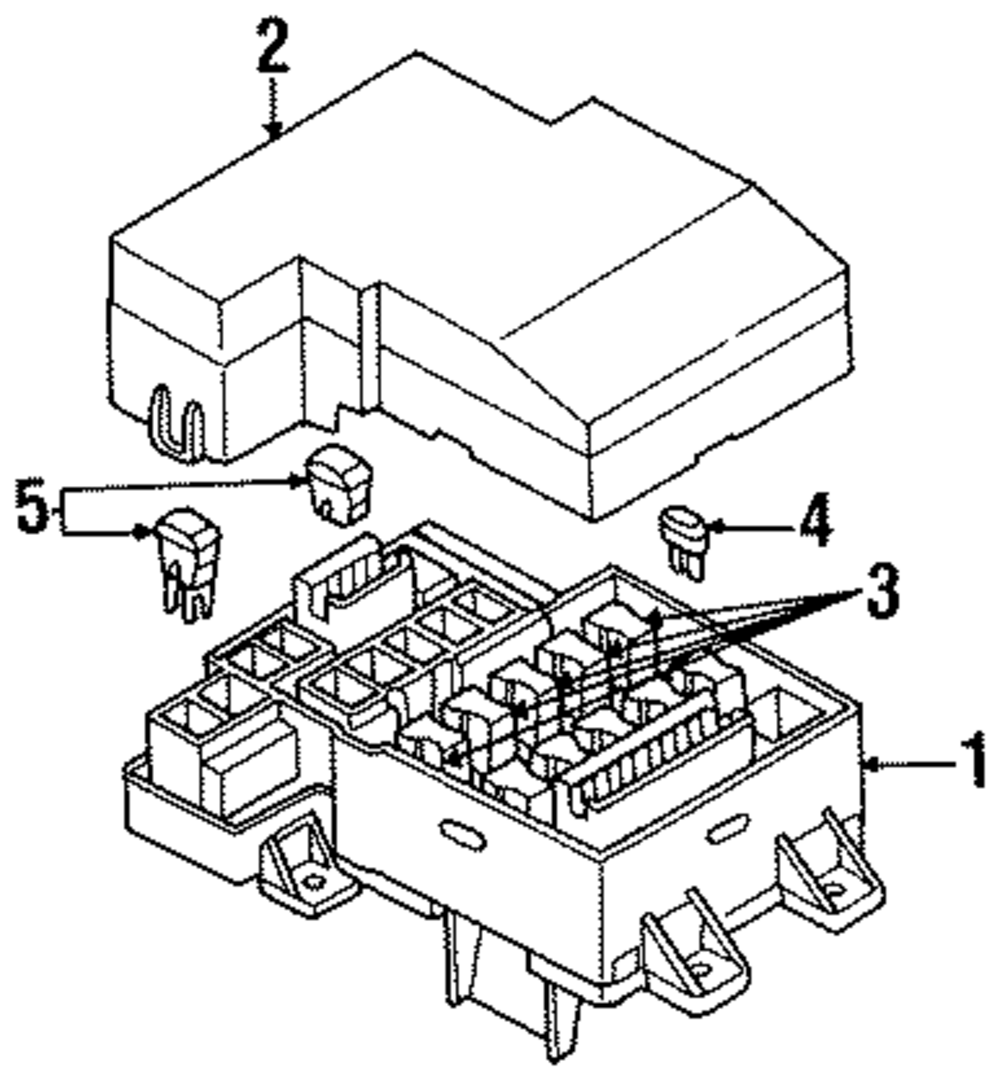 2
5
4
3
1