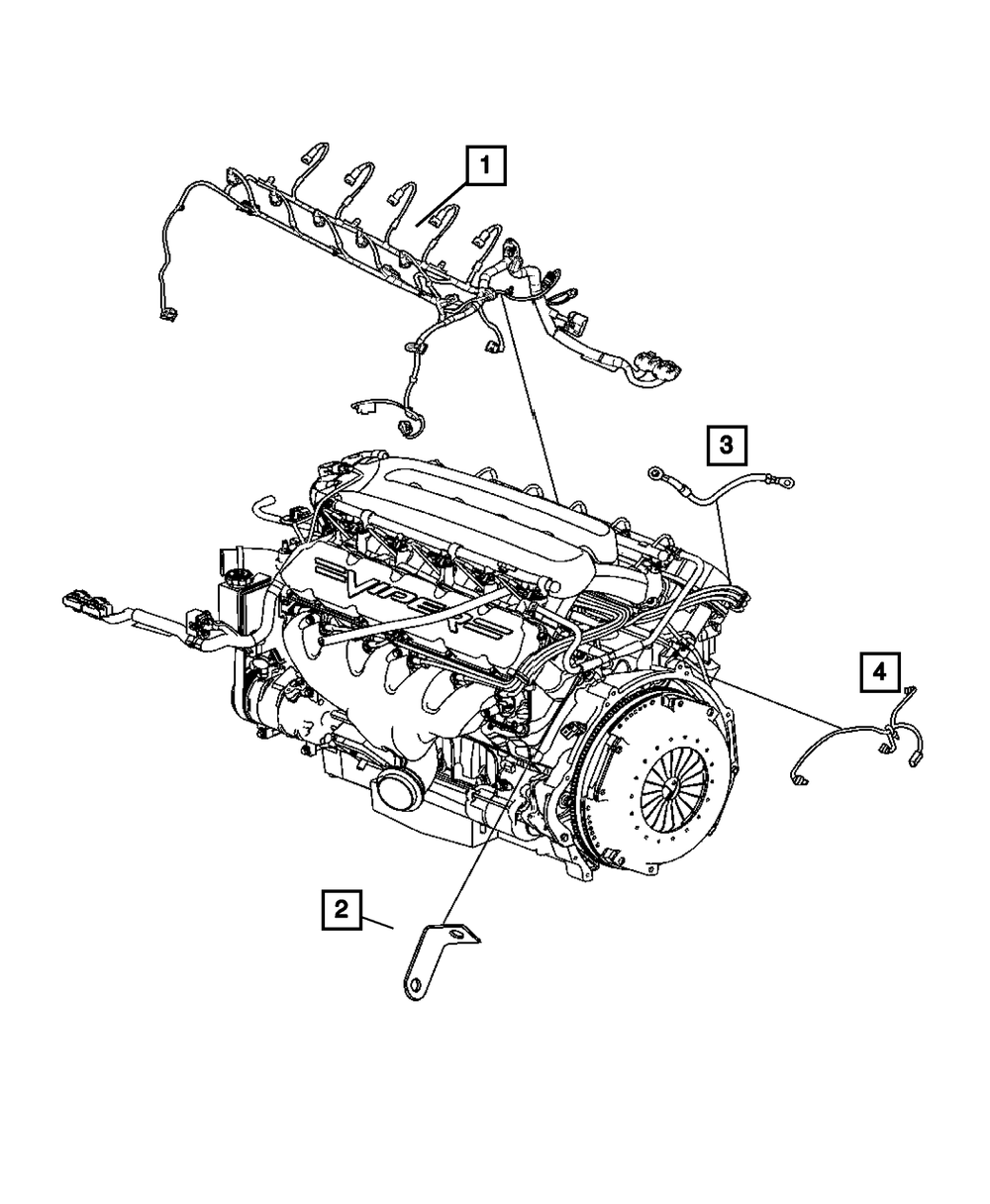 1

3

VIPER

4

2