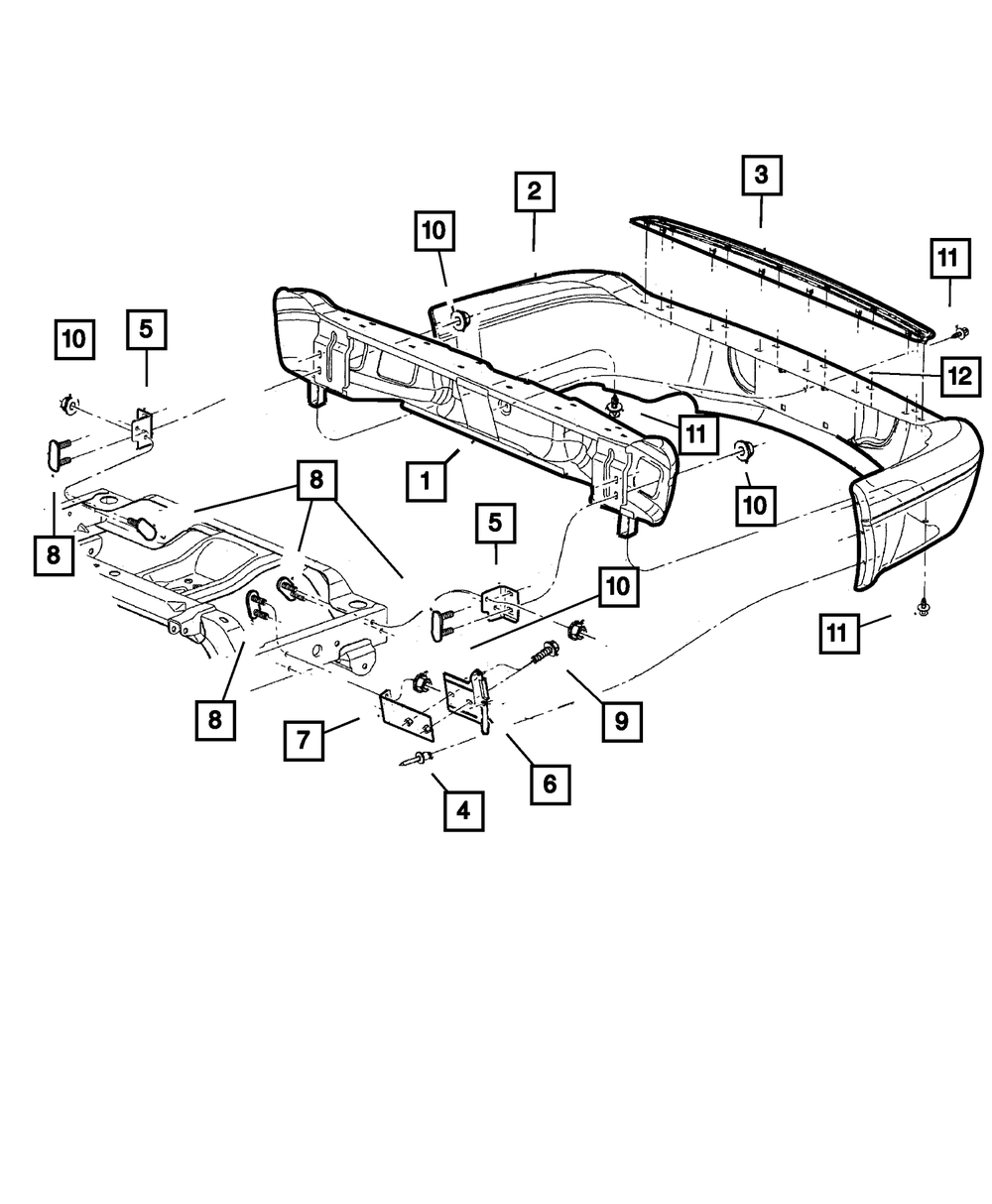 3
2
10
11
10
5
12
11
1
10
8
8
5
10
11
8
9
7
6
4