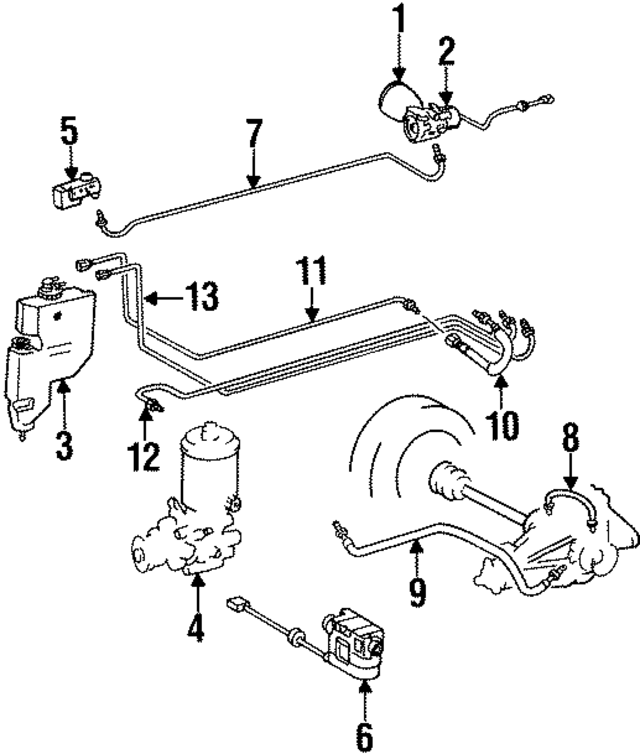 1
2
5
7
11
13
3
12
10
8
4
9
6