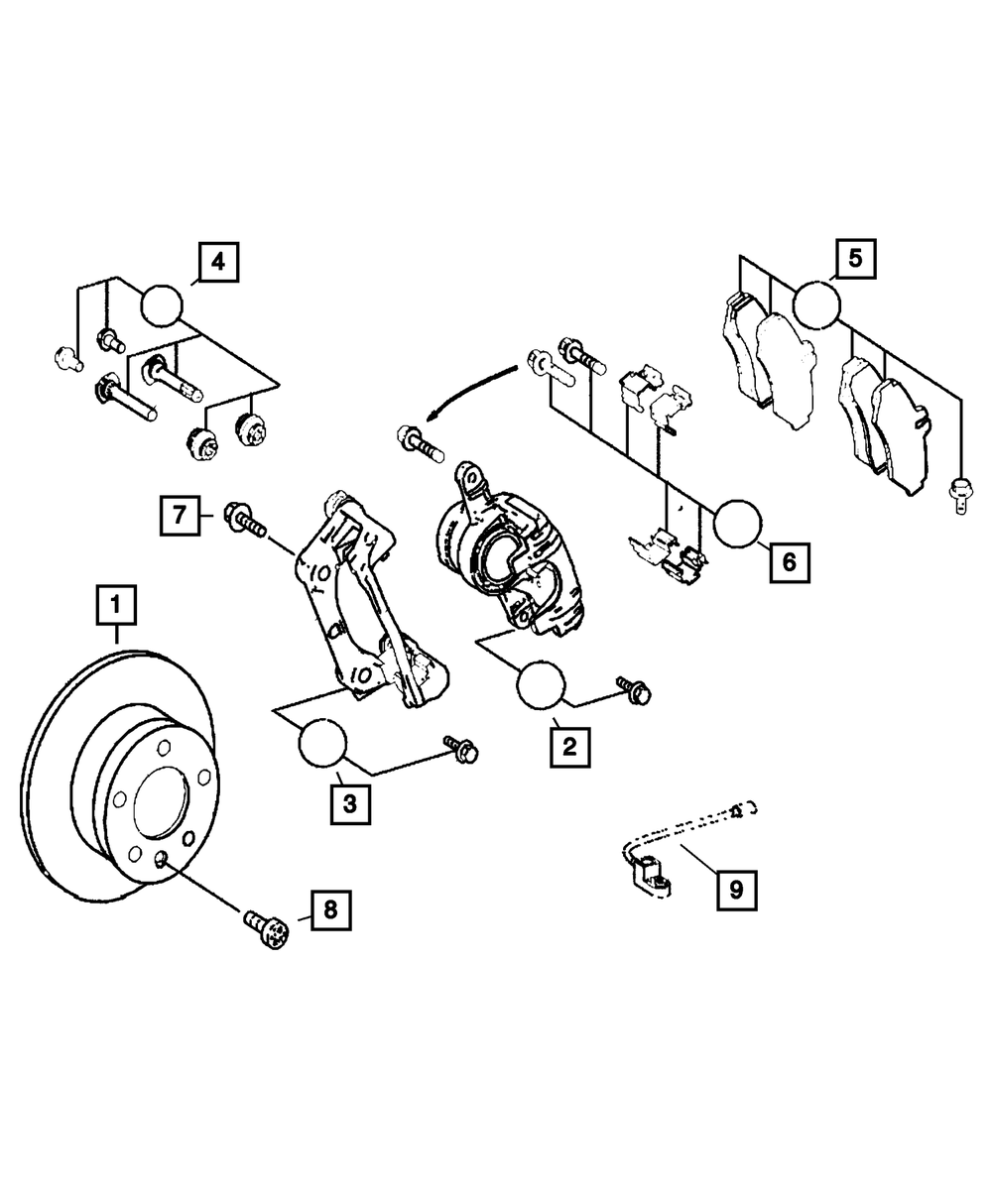 4
5
7
6
1
2
3
8
9