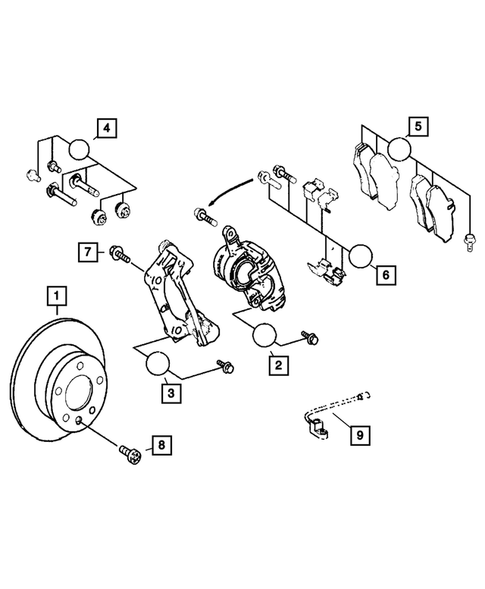 4
5
7
6
1
2
3
9
8