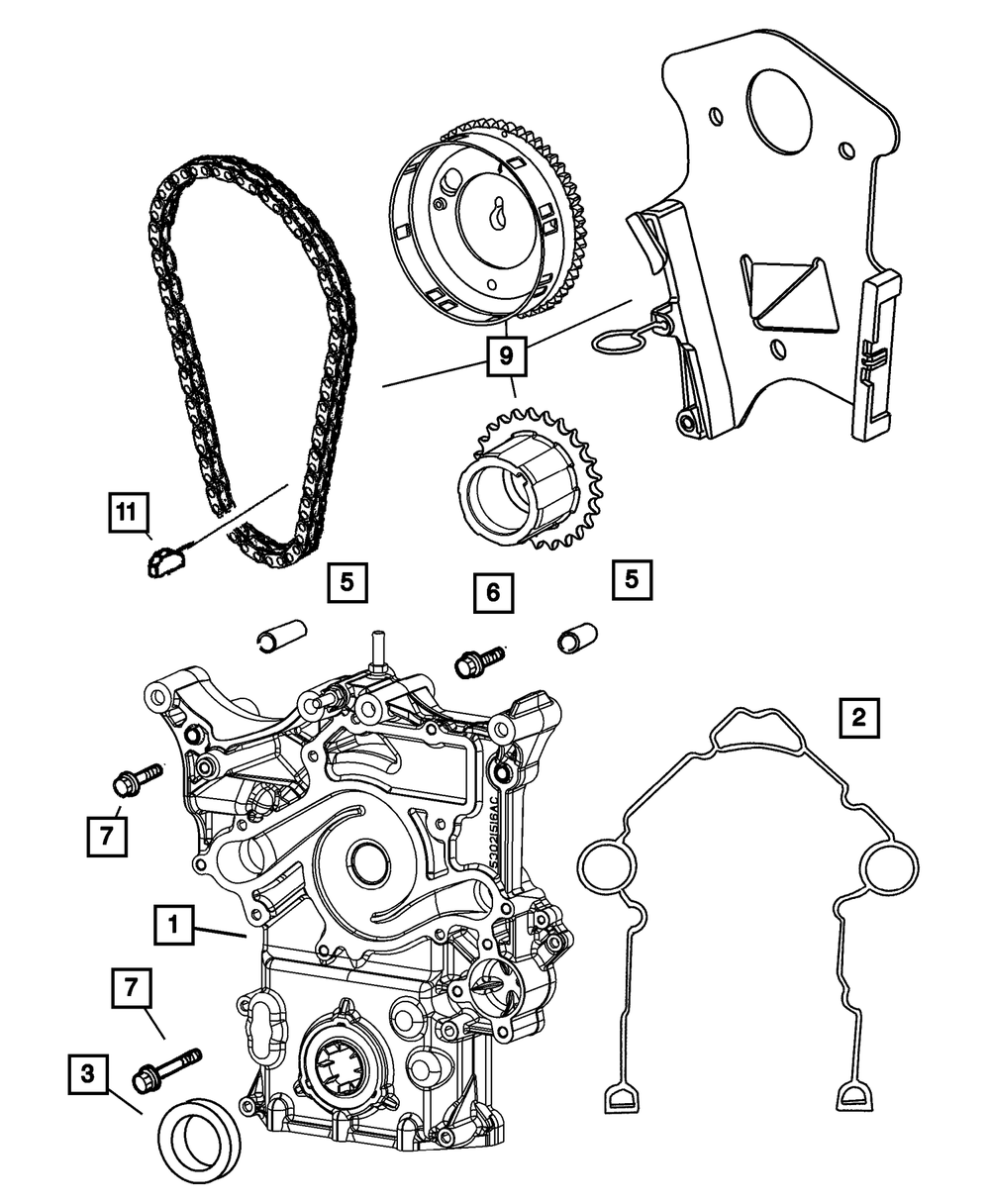 9

11

5

6

5

2

7

53021516AC

1

7

3