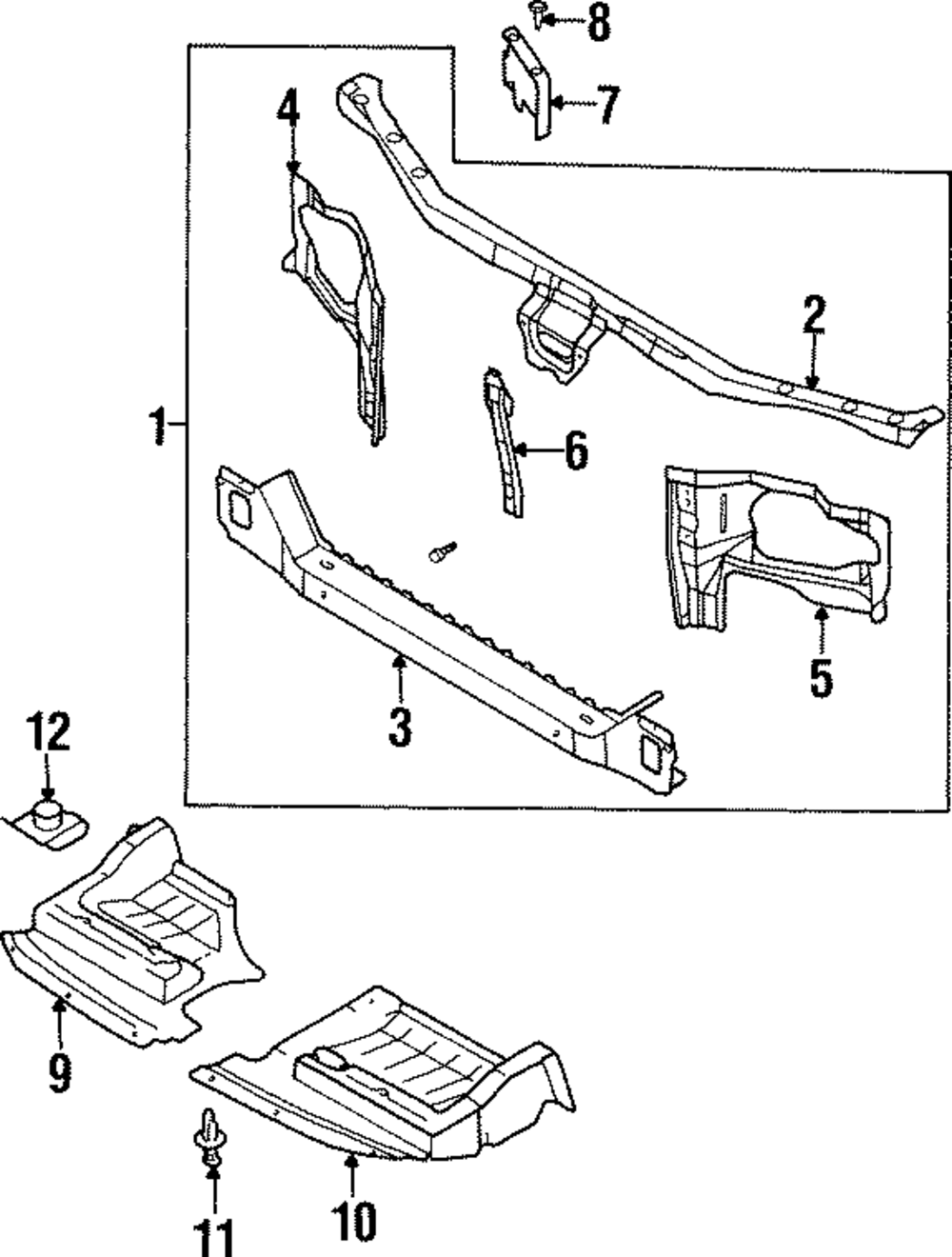 8
7
4
2
1
6
5
3
12
9
11
10