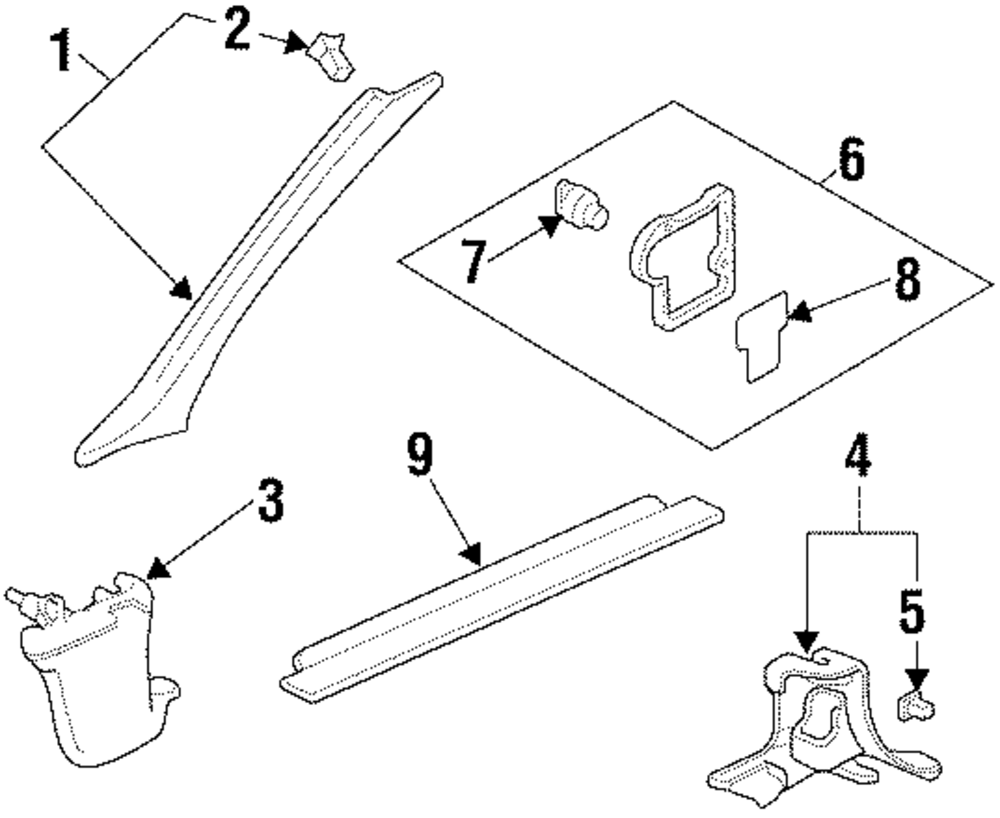 1
2
6
7
8
9
3
4
5