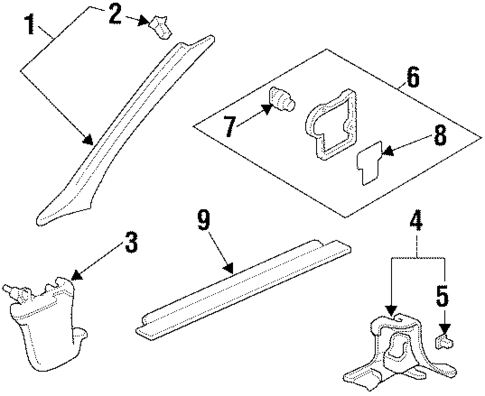 1
2
6
7
8
9
3
4
5