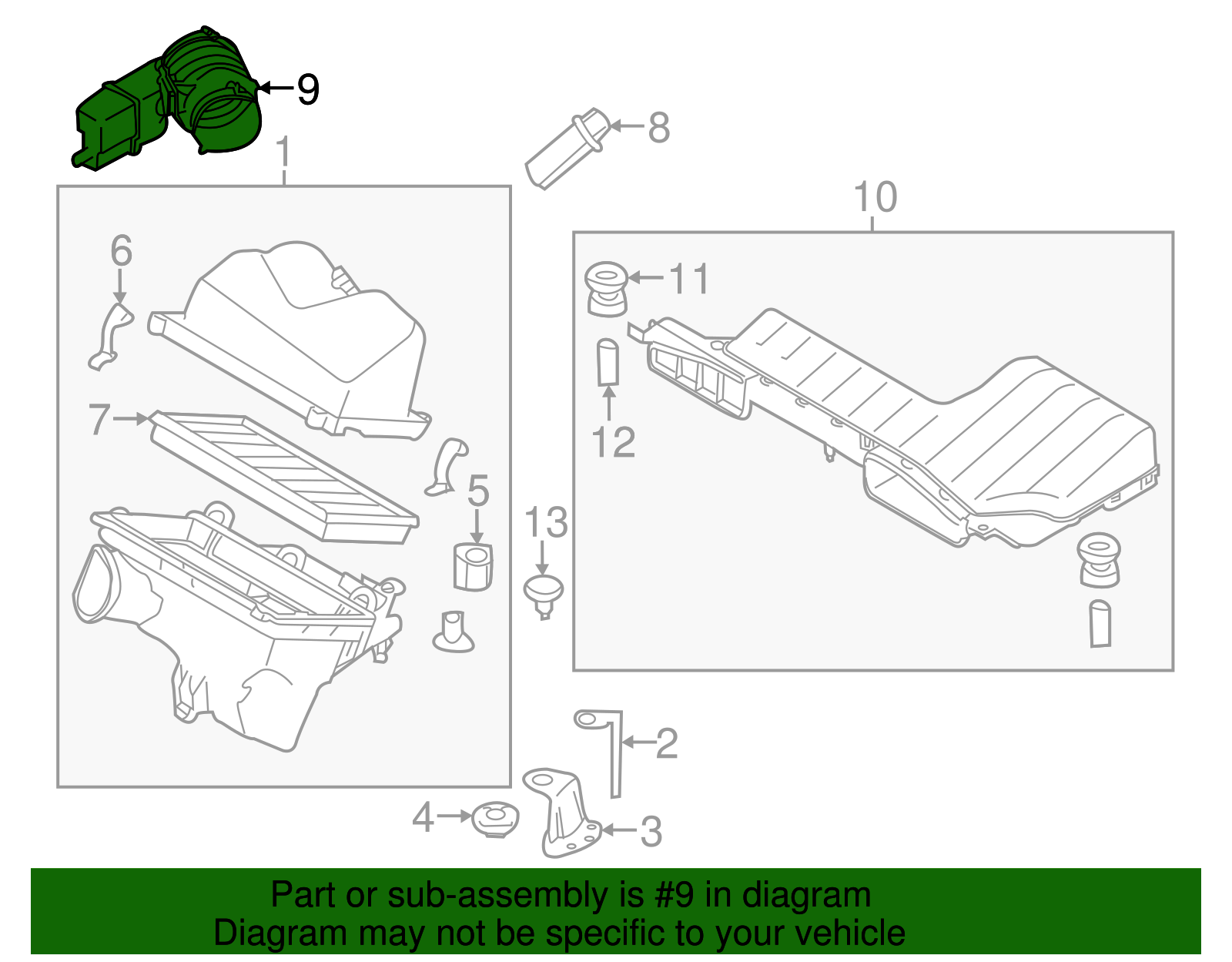 9
8
1
10
6
11
7
12
5
13
2
4
3

Part or sub-assembly is #9 in diagram
Diagram may not be specific to your vehicle