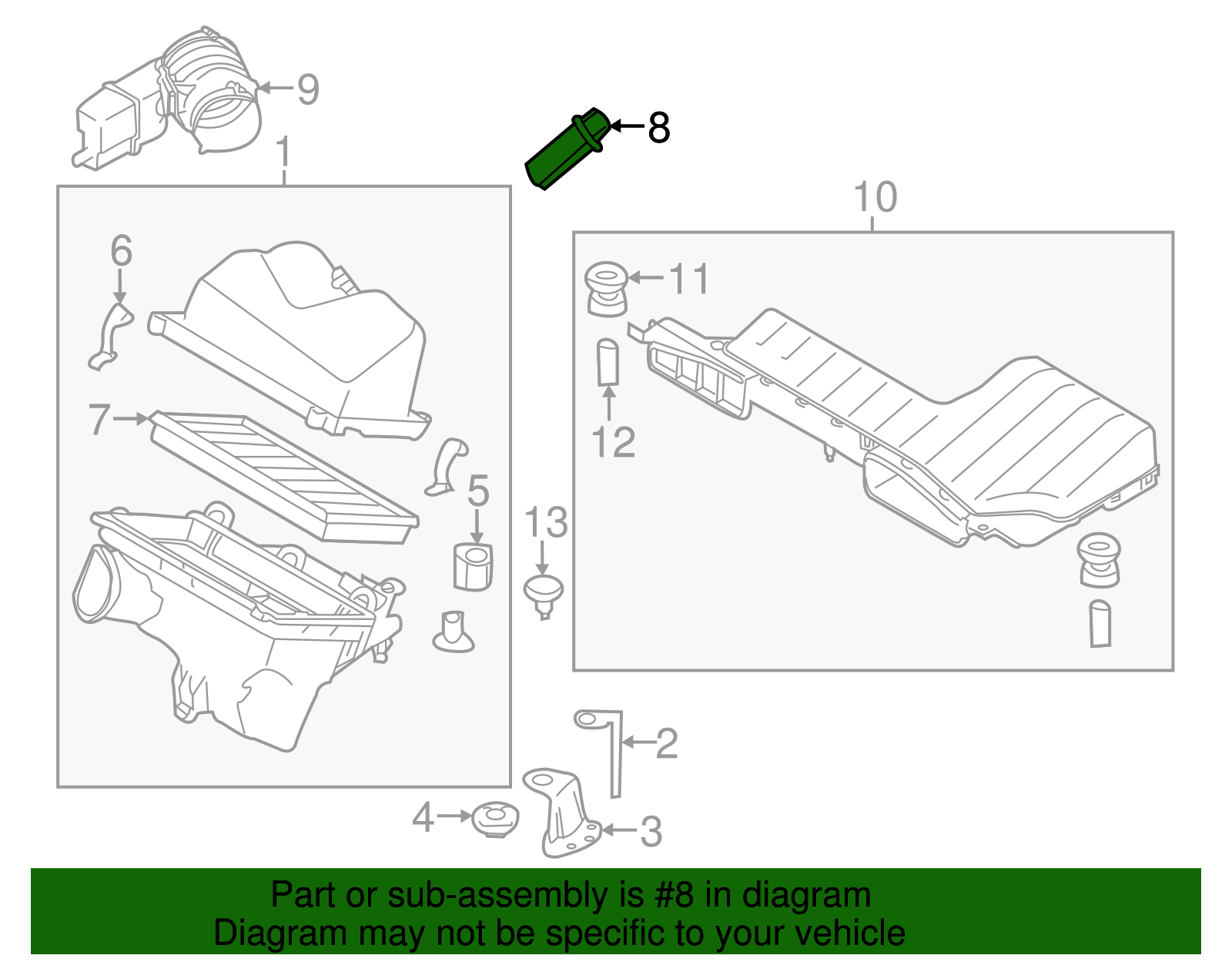 9
8
1
10
6
11
7
12
5
13
2
4
3

Part or sub-assembly is #8 in diagram
Diagram may not be specific to your vehicle