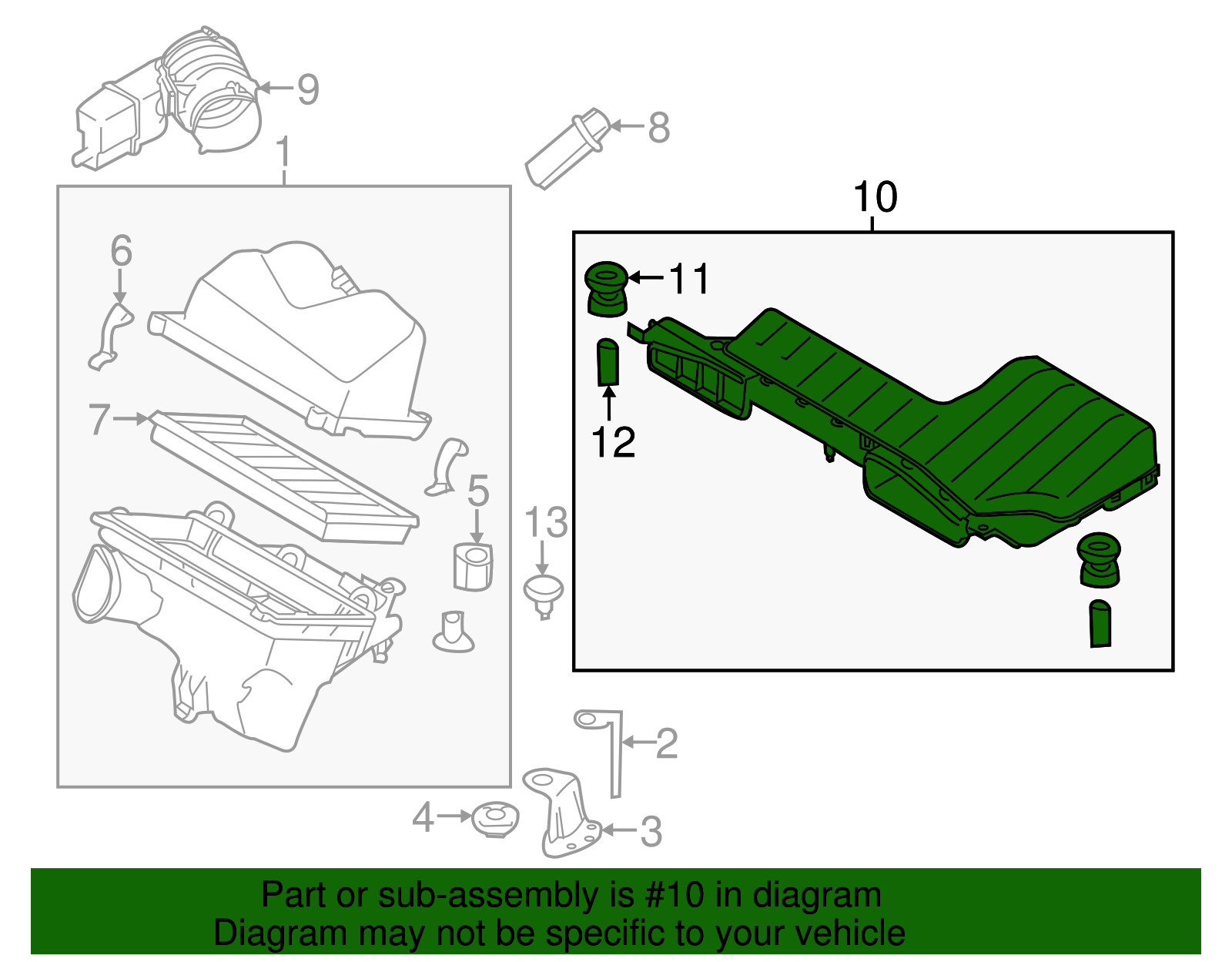 9
8
1
10
6
11
12
7
5
13
2
4
3

Part or sub-assembly is #10 in diagram
Diagram may not be specific to your vehicle