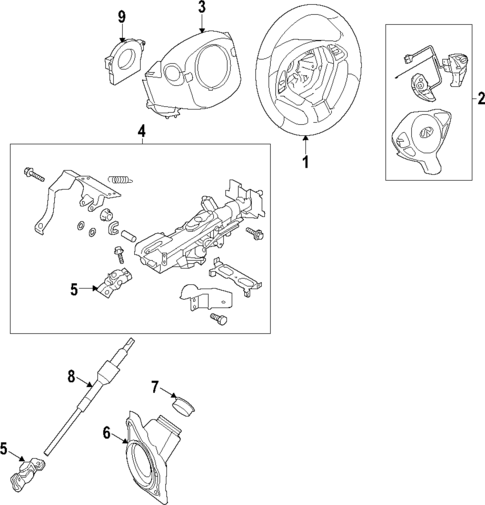 9
3
2
1
4
5
8
7
6
5