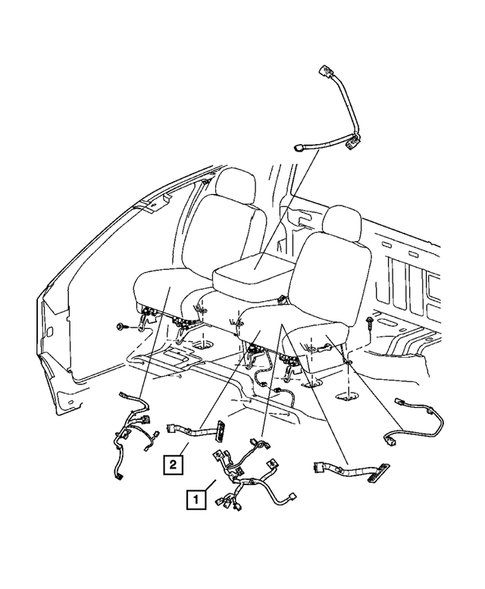 2

1