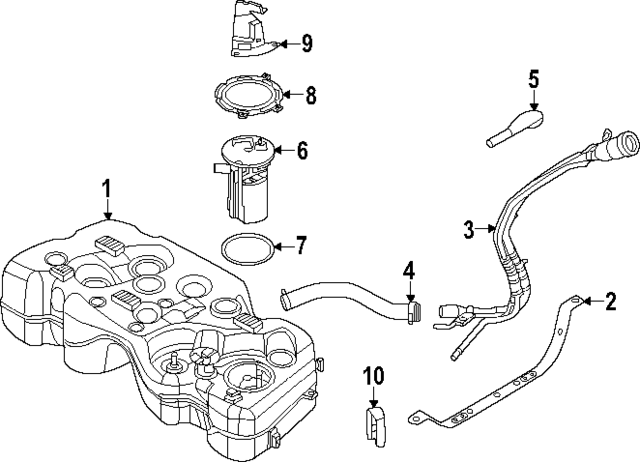 9
8
5
6
1
3
7
4
2
10