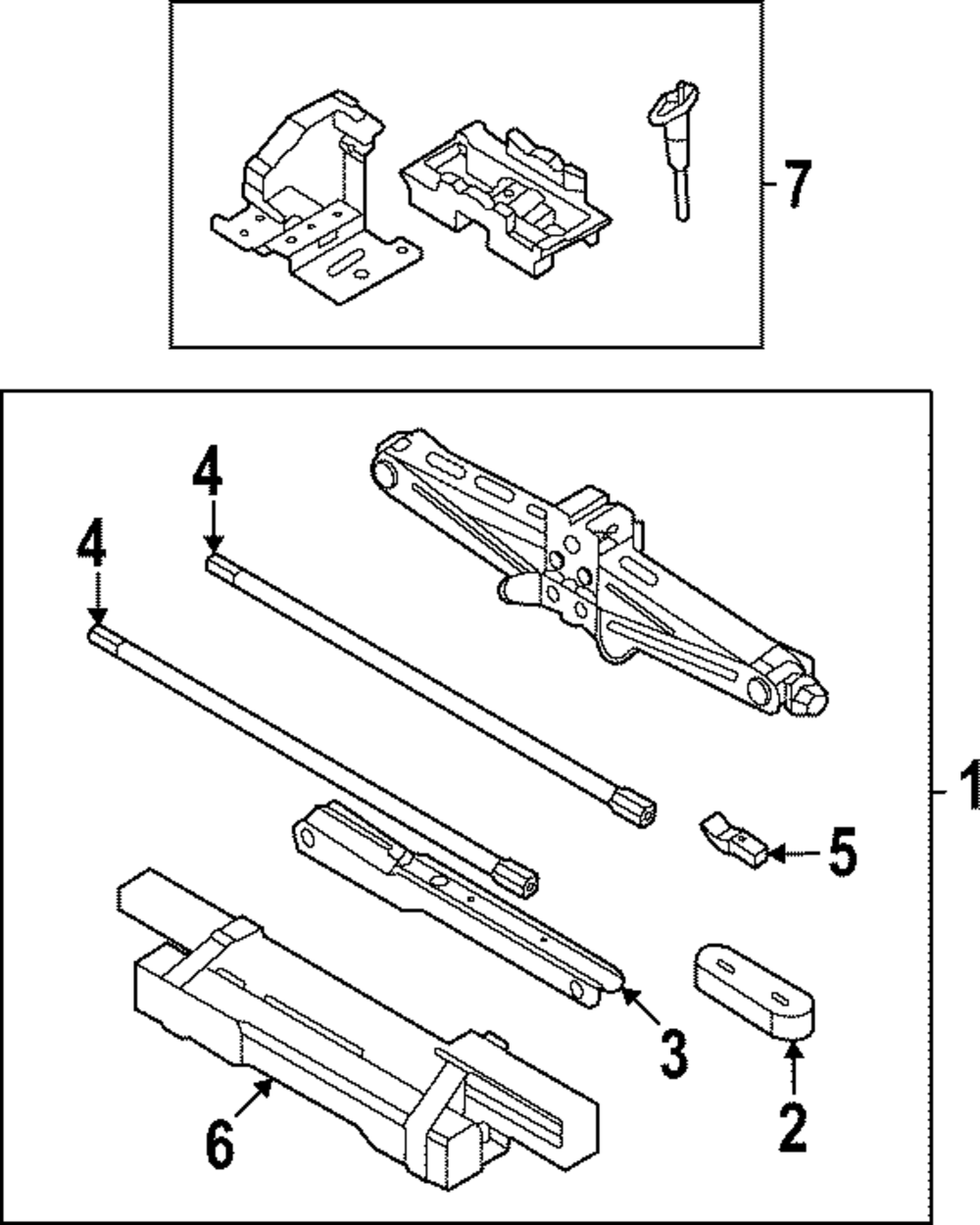 7

4

4

1

5

3

2

6