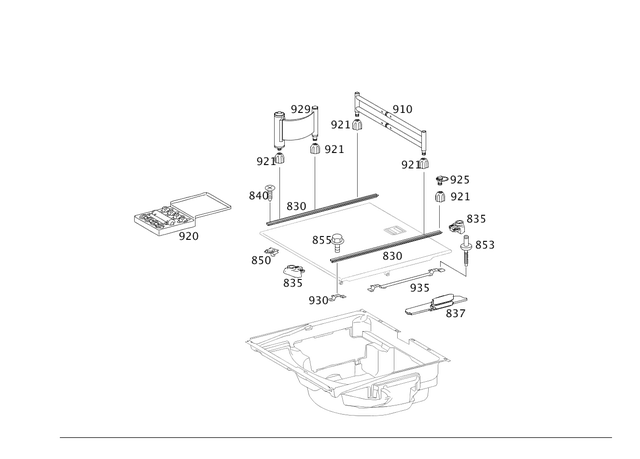 929
910
921
921
921
921
925
840
921
830
835
920
855
853
830
850
835
935
930
837