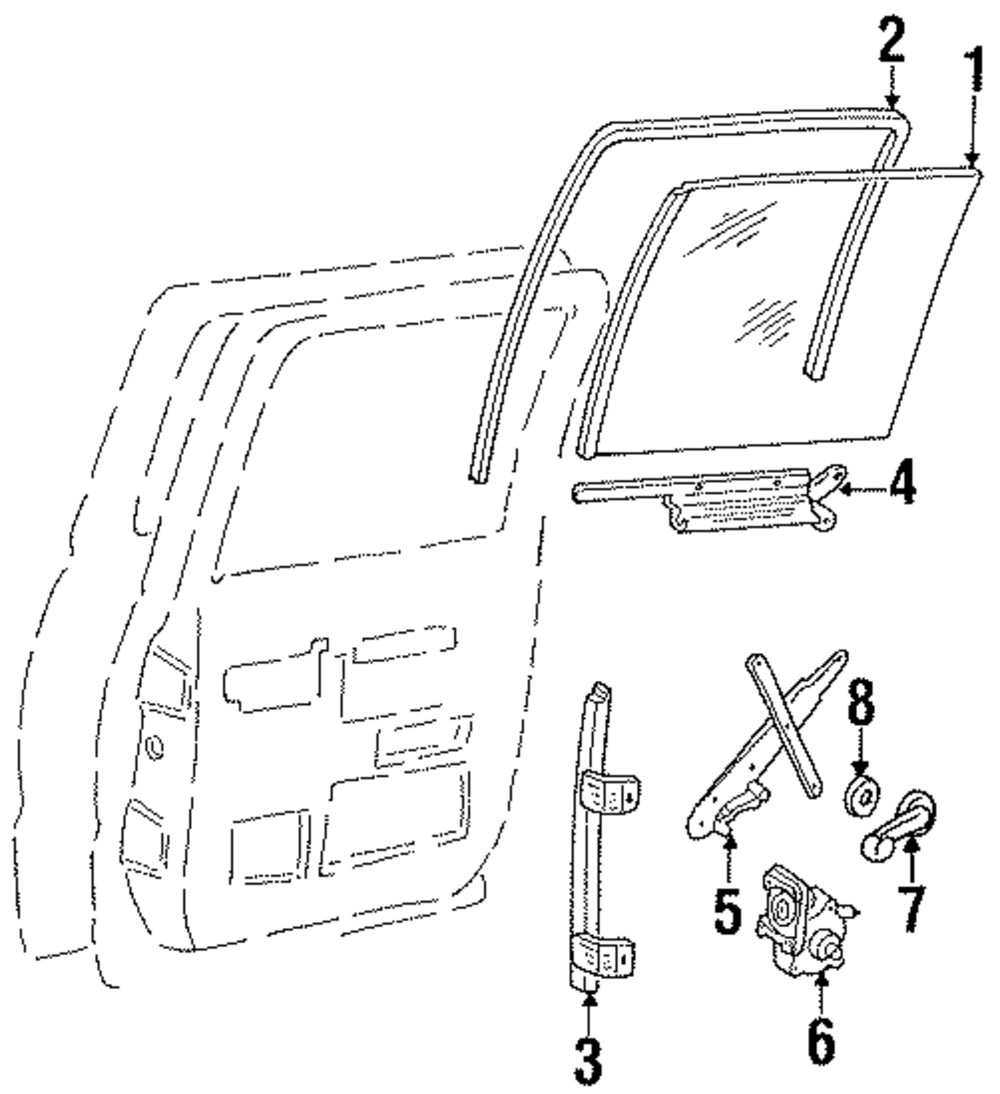 2
1
4
8
5
7
6
3