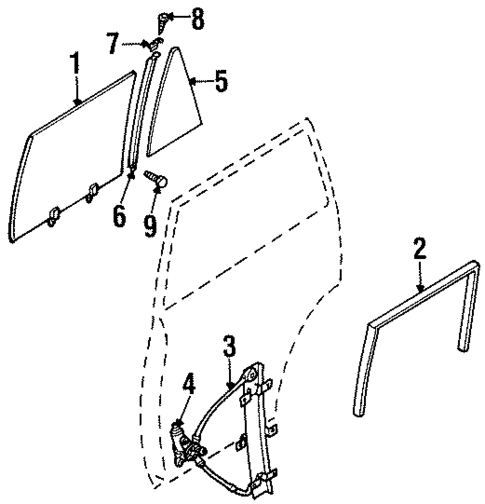 8
7
1
5
6
9
2
3
4