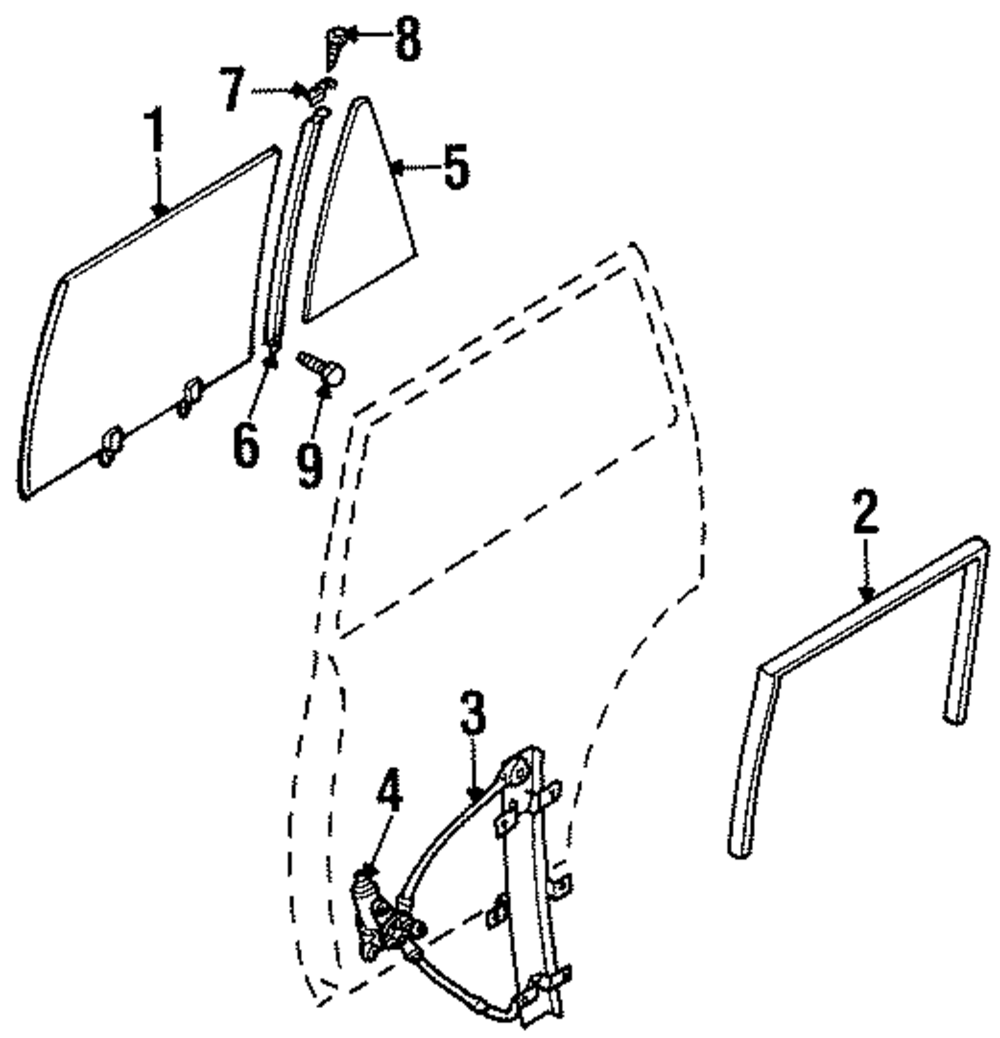 8
7
1
5
6
9
2
3
4