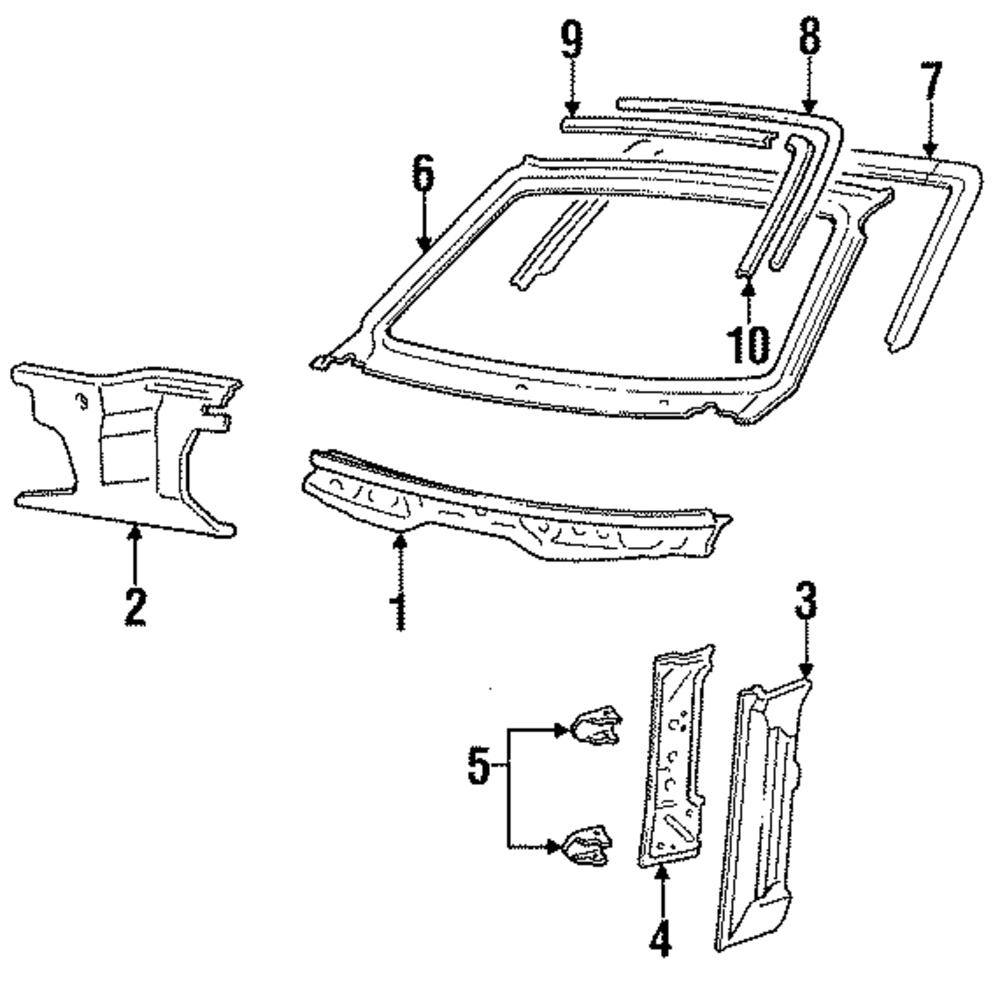 9
8
7
6
10
2
1
3
5
4