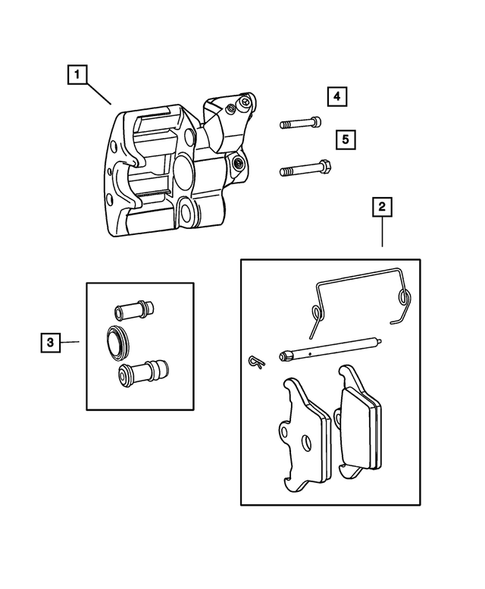 1
4
5
2
3