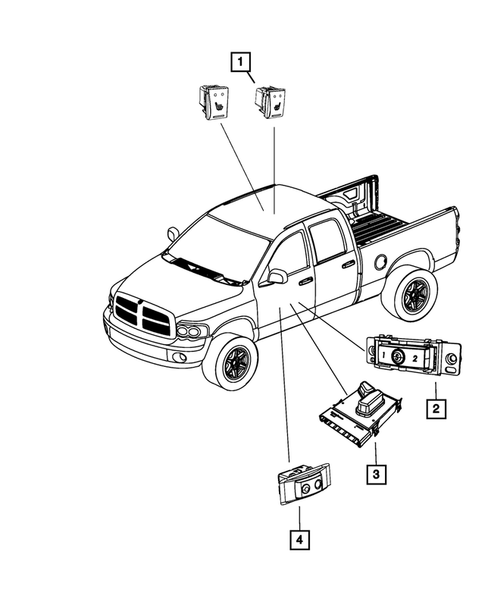 1

1 2

2

3

4