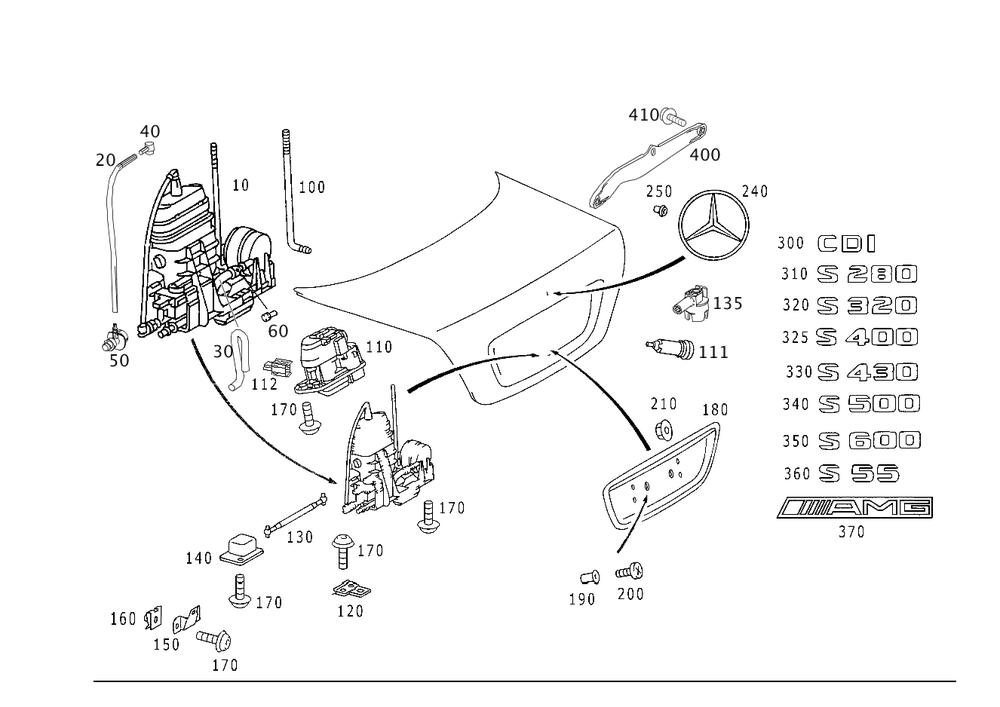 40
20
10
100
410
400
250
240
300 CDI
310 S 280
320 S 320
325 S 400
330 S 430
340 S 500
350 S 600
360 S 55
AMG
370
135
111
60
50
30
112
110
170
210
180
170
130
140
170
170
120
160
150
170
190
200