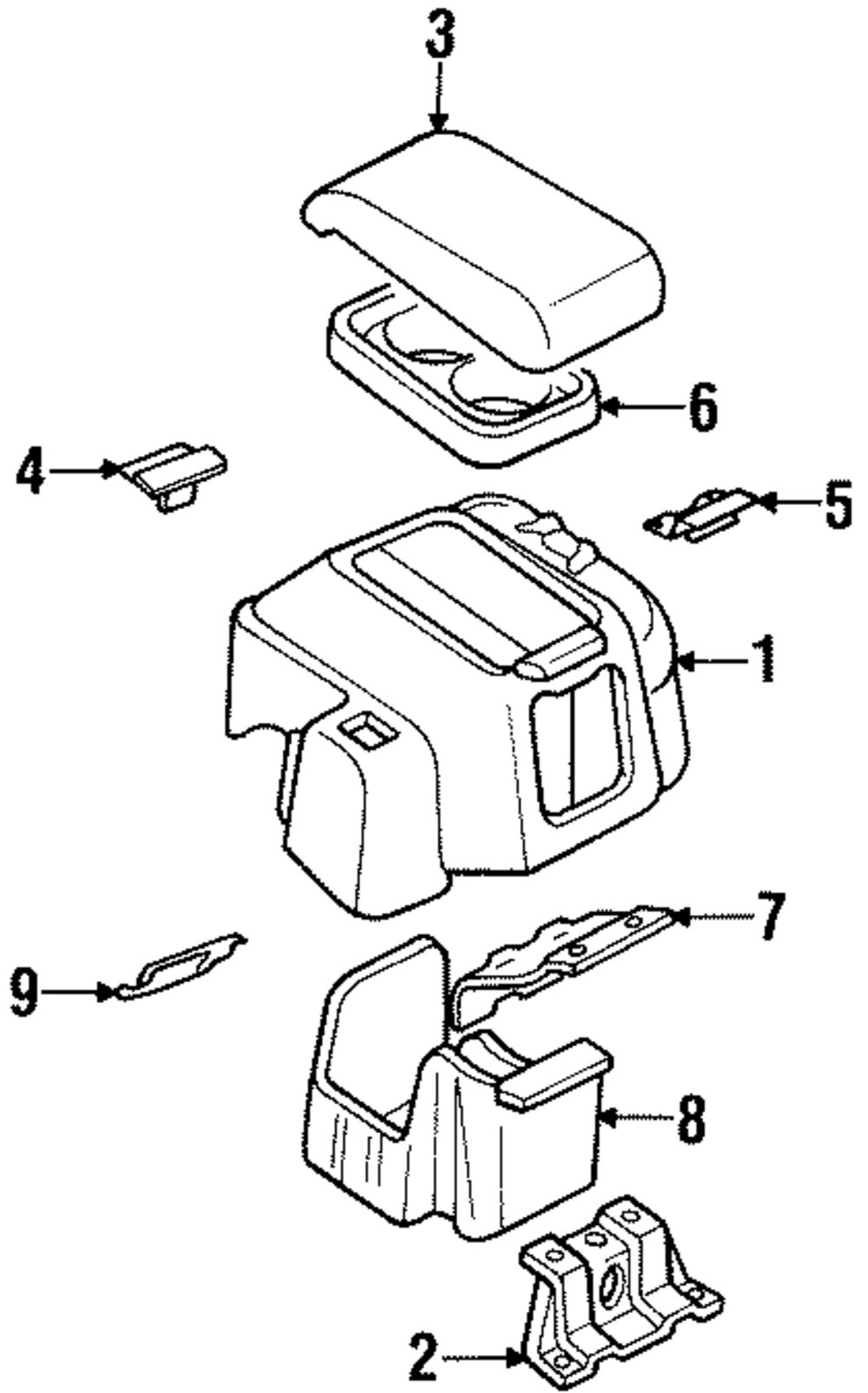 3
6
4
5
1
7
9
8
2