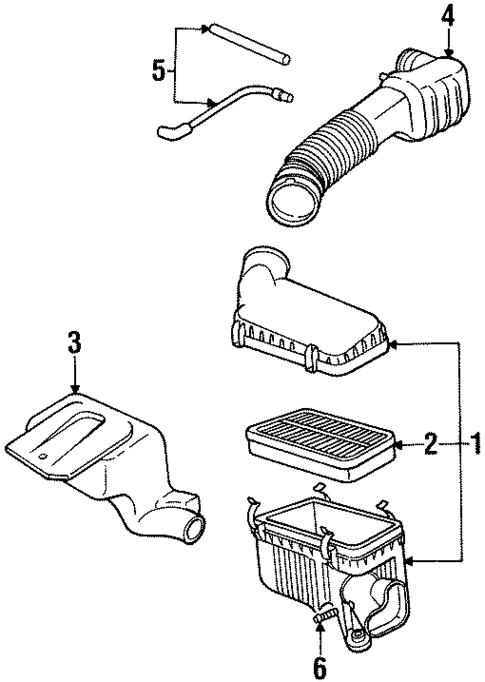 4
5
3
2
1
6