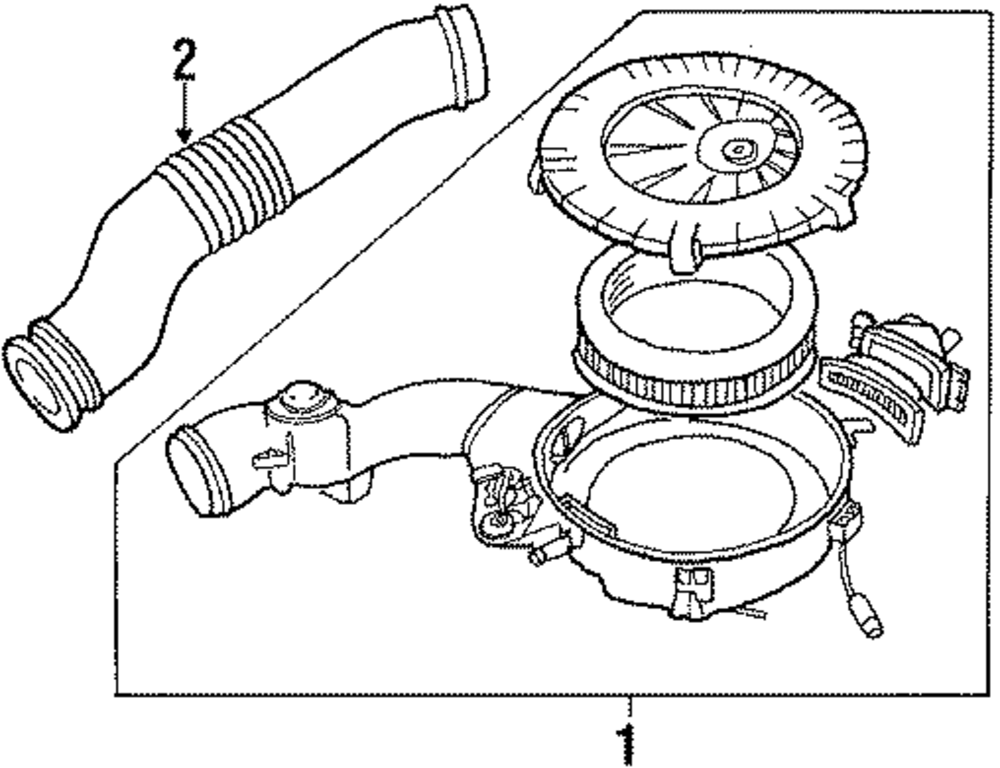 2

1