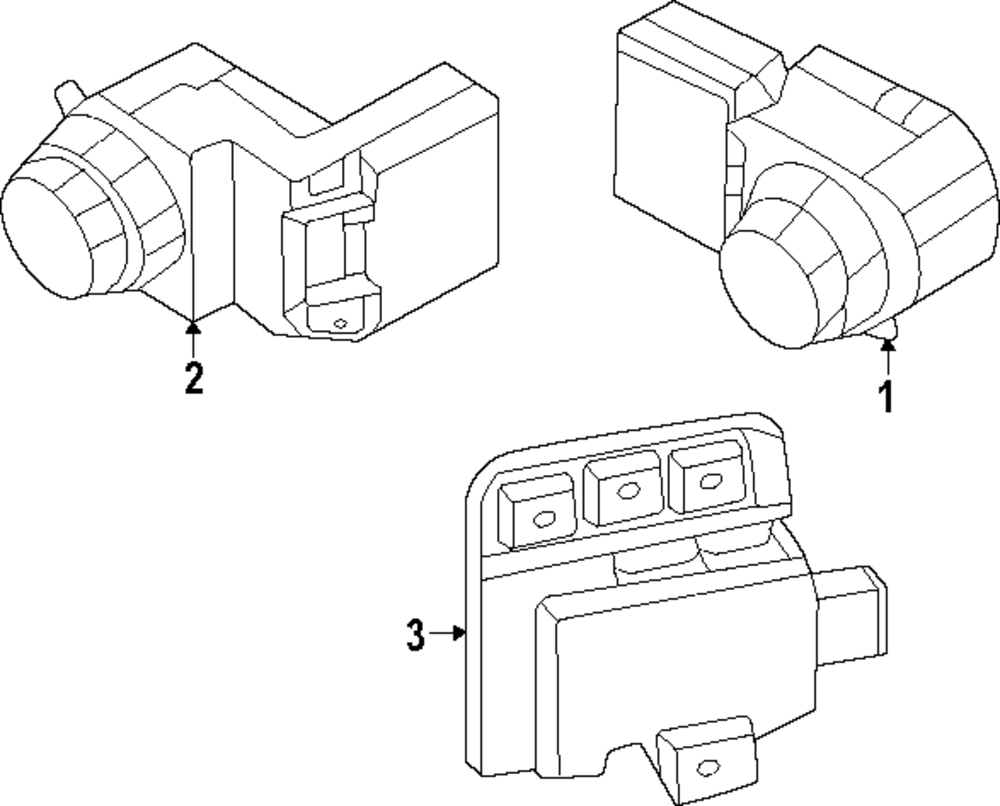 2

1

3