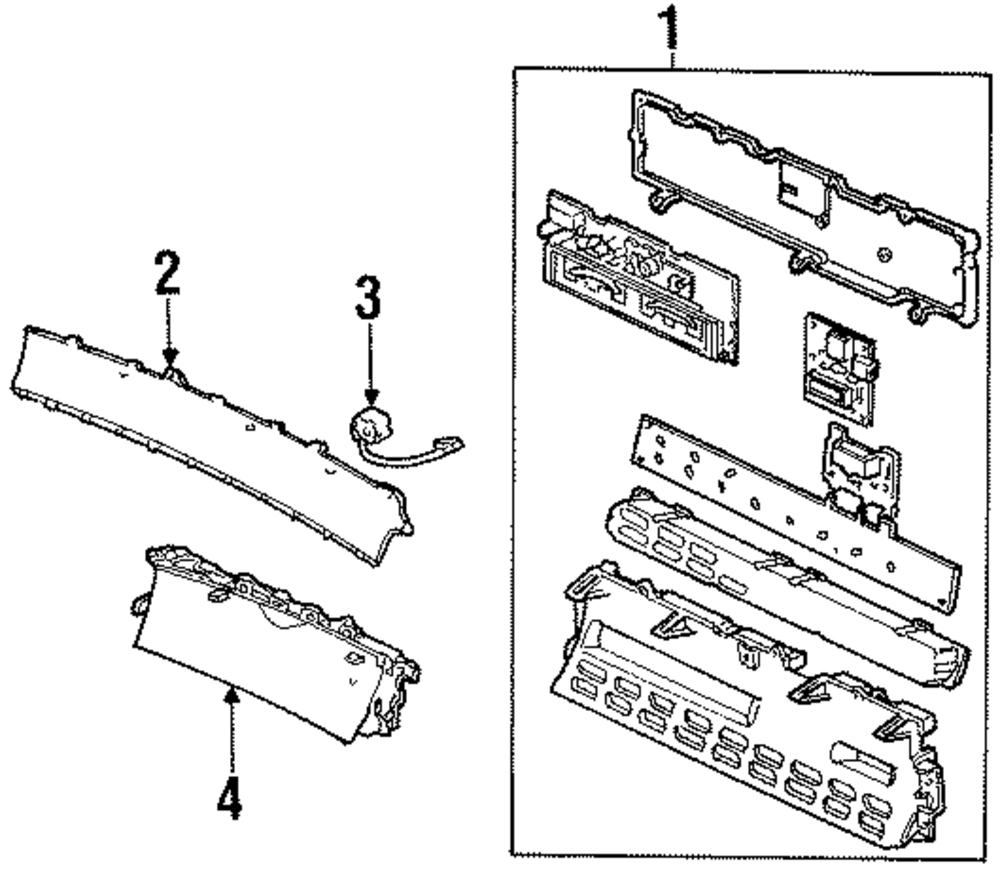 1
2
3
4