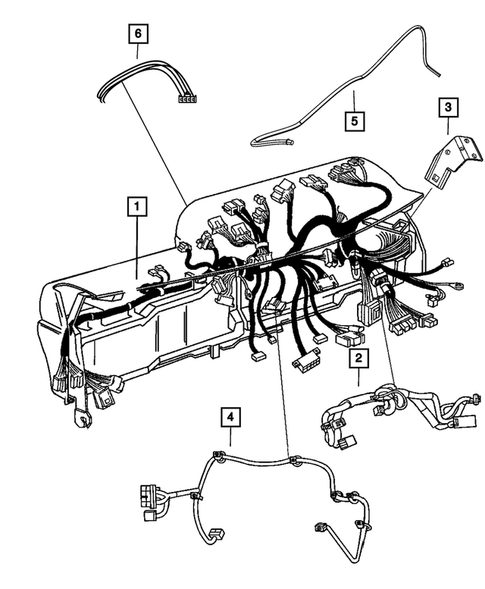 6
5
3
1
2
4