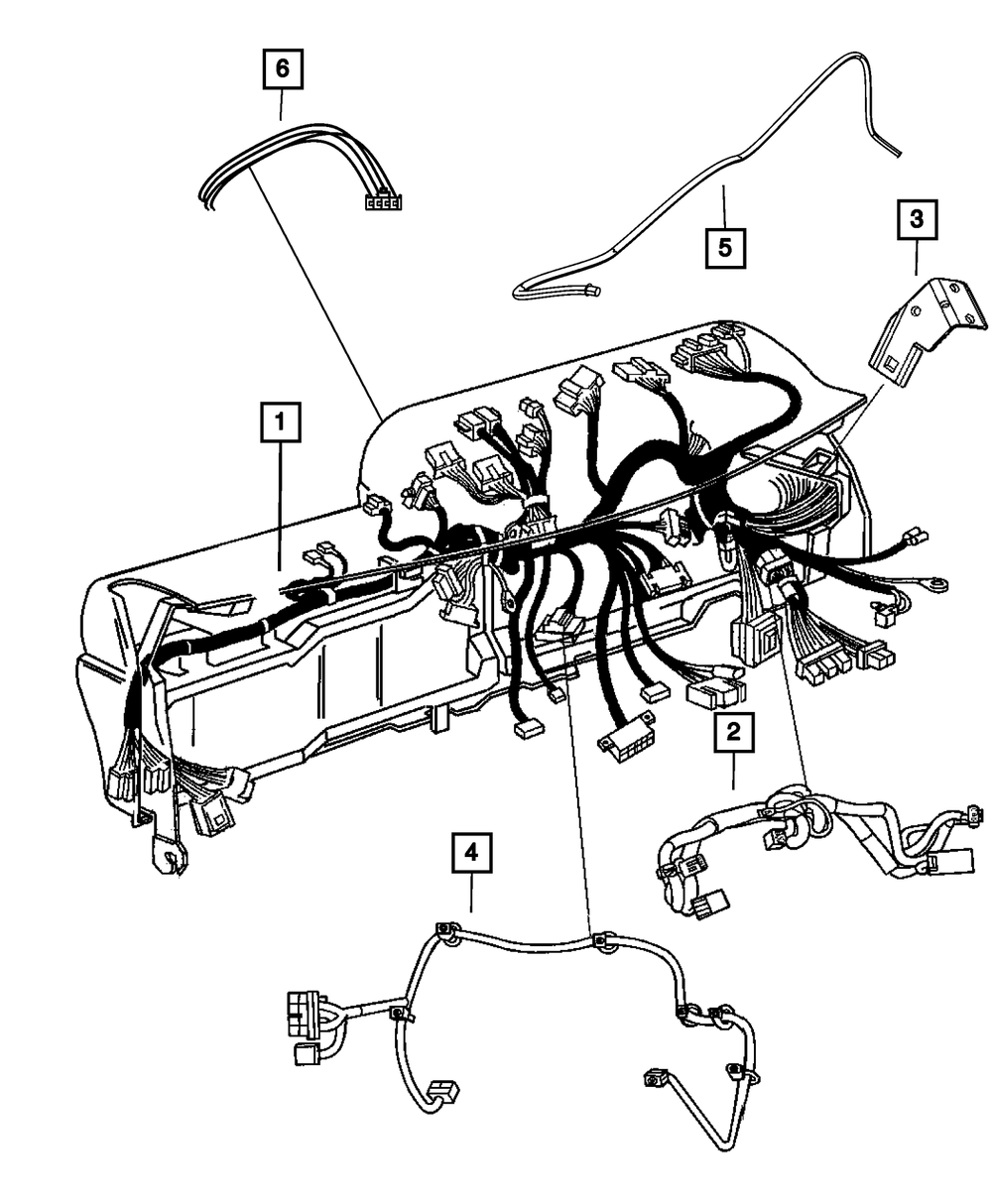 6
5
3
1
2
4