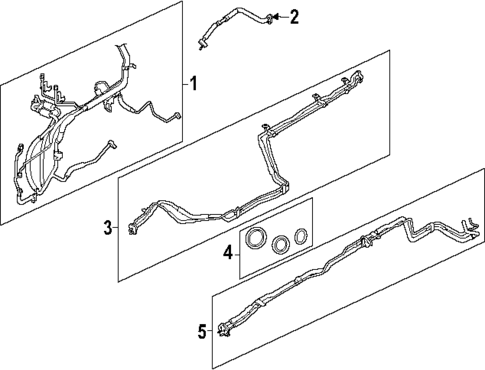 2
1
3
4
5