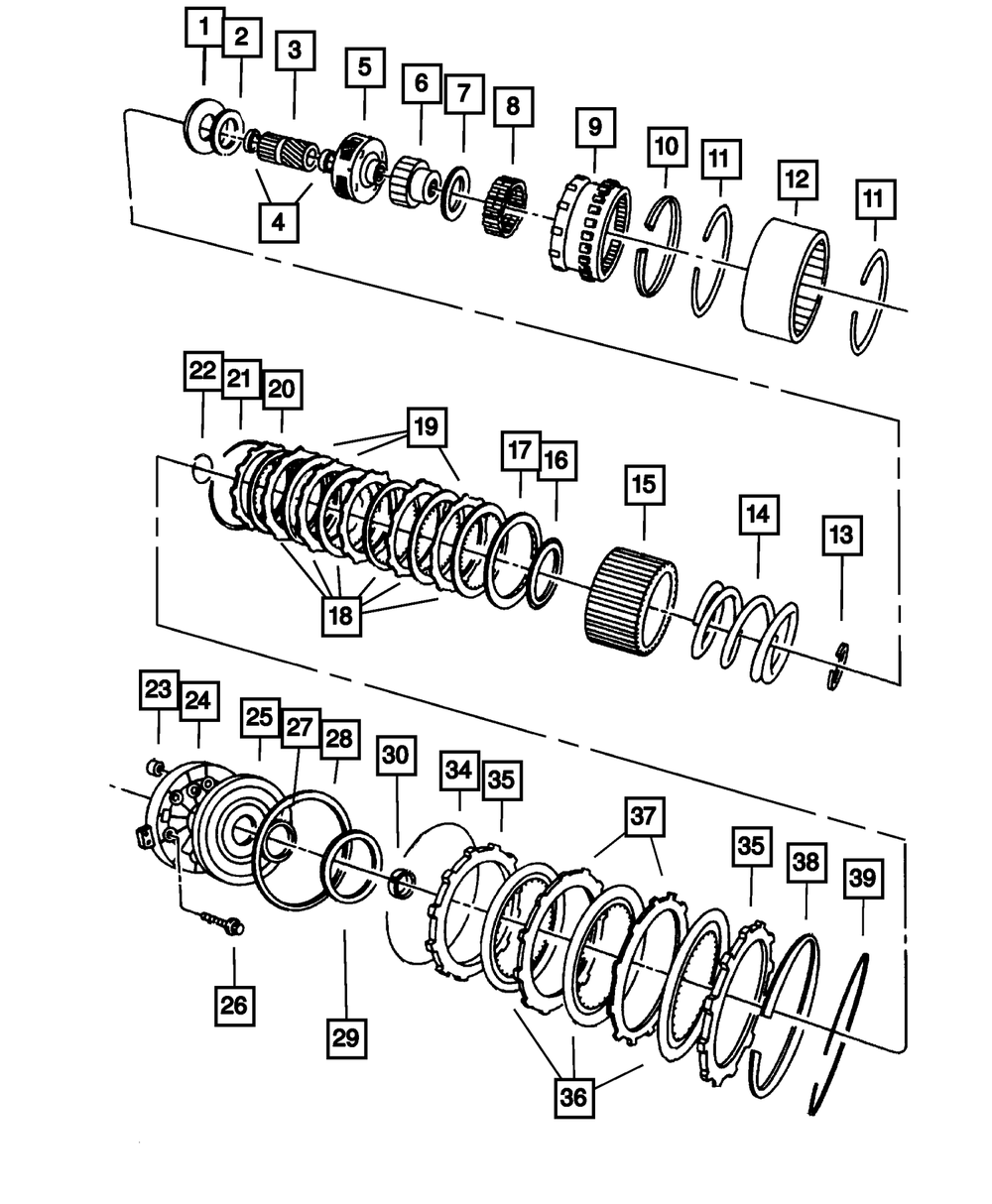 1 2 3 5 6 7 8 9 10 11 12 11
4
22 21 20 19 17 16 15 14 13
18
23 24 25 27 28 30 34 35 37 35 38 39
26 29 36