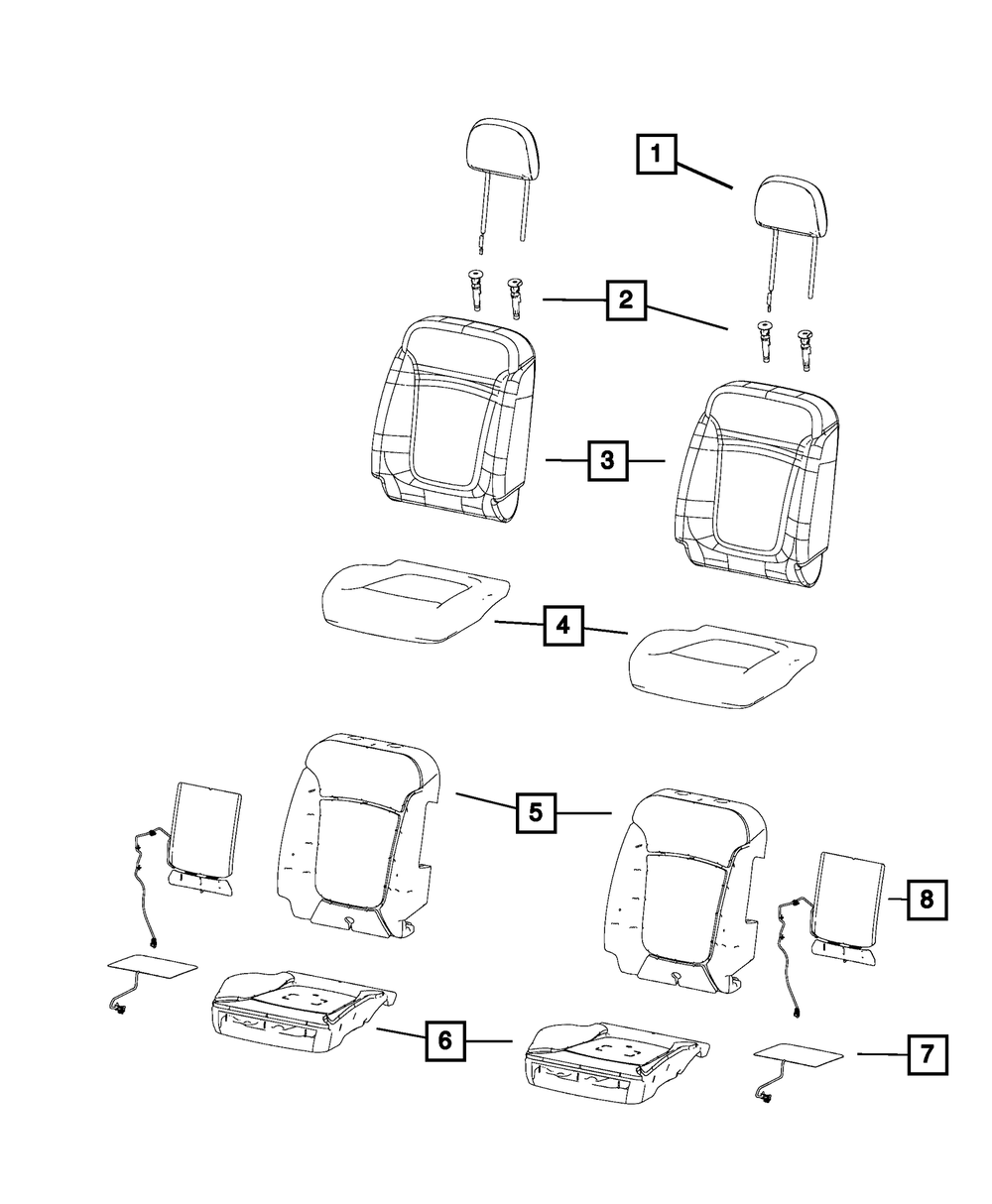 1
2
3
4
5
8
6
7