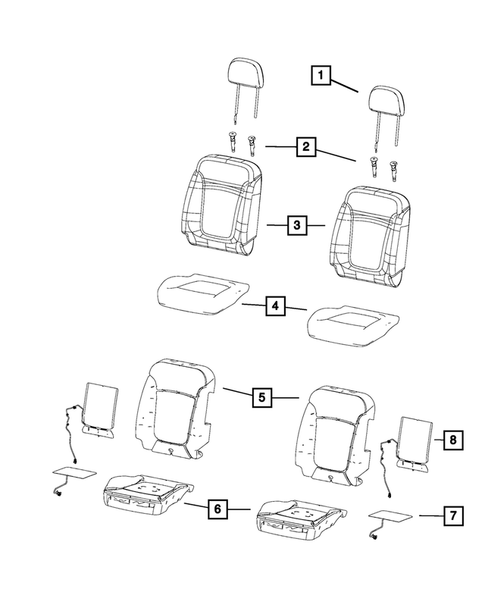 1
2
3
4
5
8
6
7